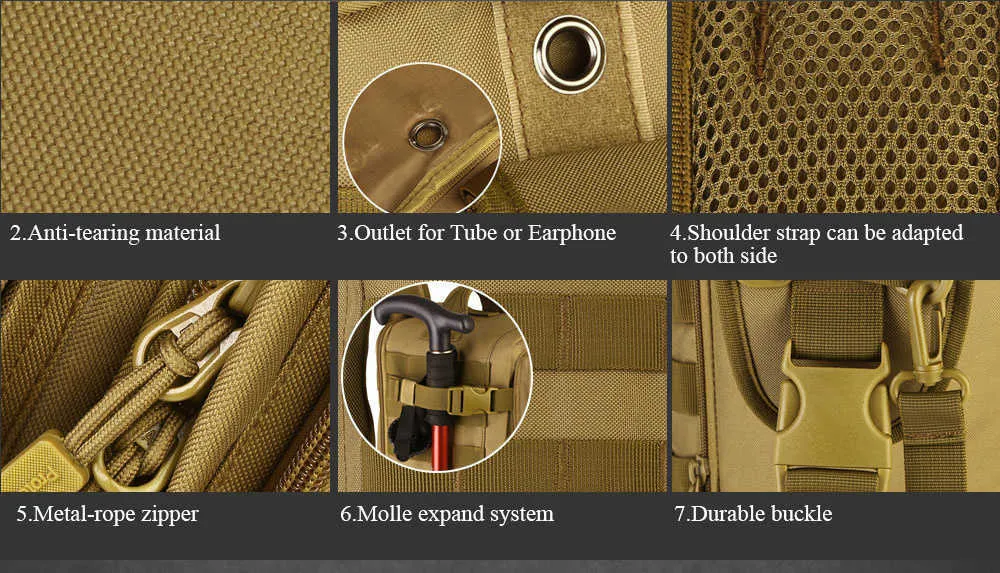 2.Anti-tearing material

3.Outlet for Tube or Earphone

4.Shoulder strap can be adapted to both side

5.Metal-rope zipper

6.Molle expand system

7.Durable buckle