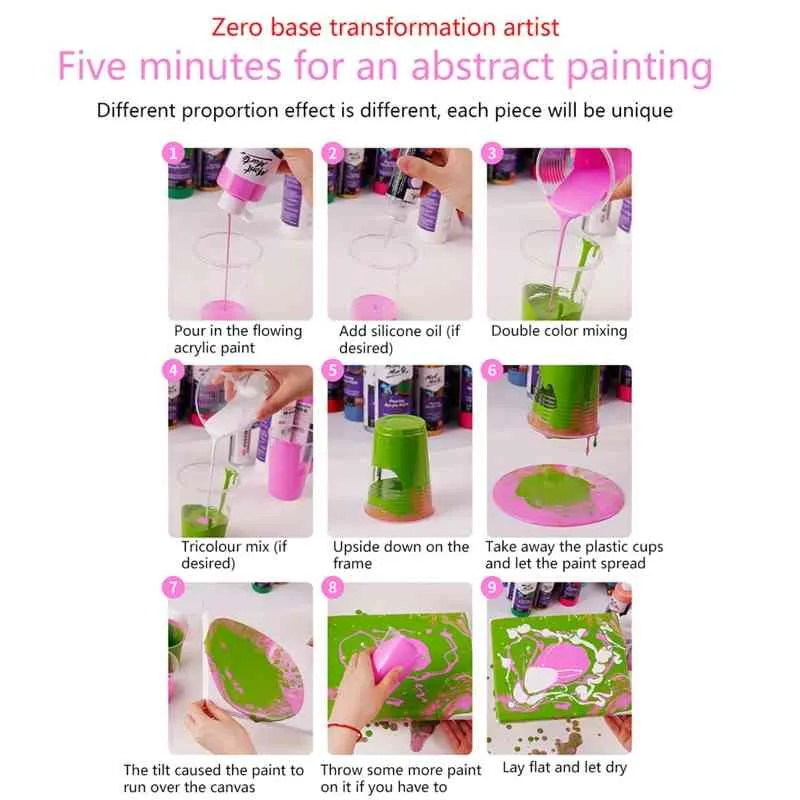 Zero base transformation artist

Five minutes for an abstract painting

Different proportion effect is different, each piece will be unique

1
Pour in the flowing acrylic paint

2
Add silicone oil (if desired)

3
Double color mixing

4
Tricolour mix (if desired)

5
Upside down on the frame

6
Take away the plastic cups and let the paint spread

7
The tilt caused the paint to run over the canvas

8
Throw some more paint on it if you have to

9
Lay flat and let dry