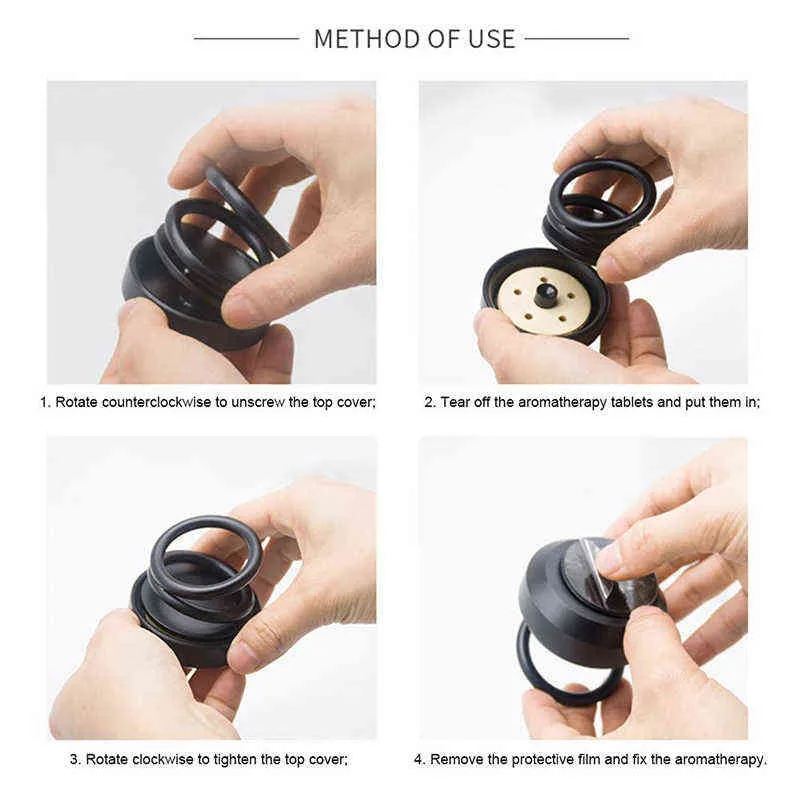 METHOD OF USE

1. Rotate counterclockwise to unscrew the top cover;

2. Tear off the aromatherapy tablets and put them in;

3. Rotate clockwise to tighten the top cover;

4. Remove the protective film and fix the aromatherapy.