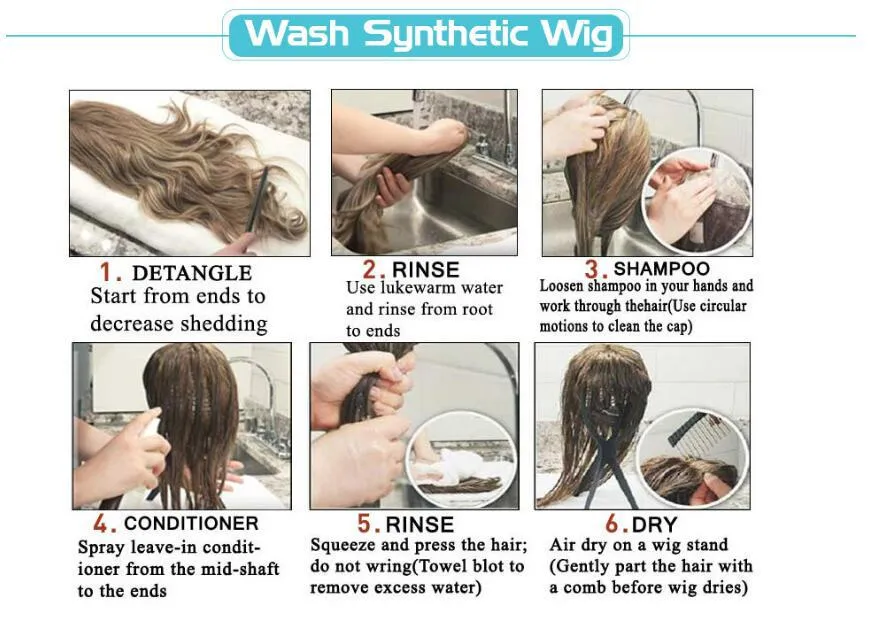 Wash Synthetic Wig

1. DETANGLE
Start from ends to decrease shedding

2. RINSE
Use lukewarm water and rinse from root to ends

3. SHAMPOO
Loosen shampoo in your hands and work through thehair(Use circular motions to clean the cap)

4. CONDITIONER
Spray leave-in conditioner from the mid-shaft to the ends

5. RINSE
Squeeze and press the hair; do not wring(Towel blot to remove excess water)

6. DRY
Air dry on a wig stand (Gently part the hair with a comb before wig dries)