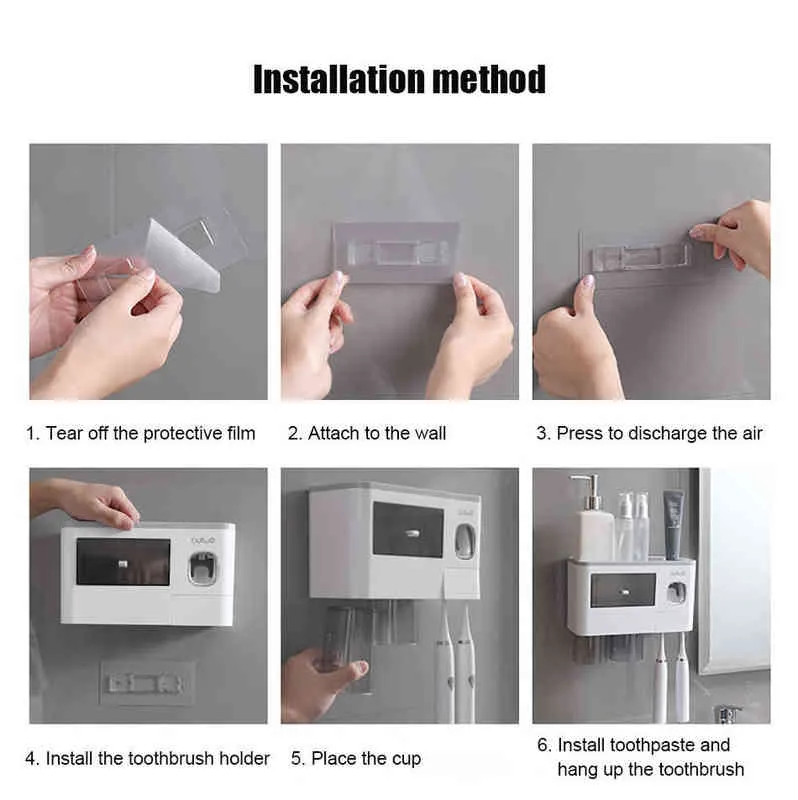 Installation method

1. Tear off the protective film

2. Attach to the wall

3. Press to discharge the air

4. Install the toothbrush holder

5. Place the cup

6. Install toothpaste and hang up the toothbrush