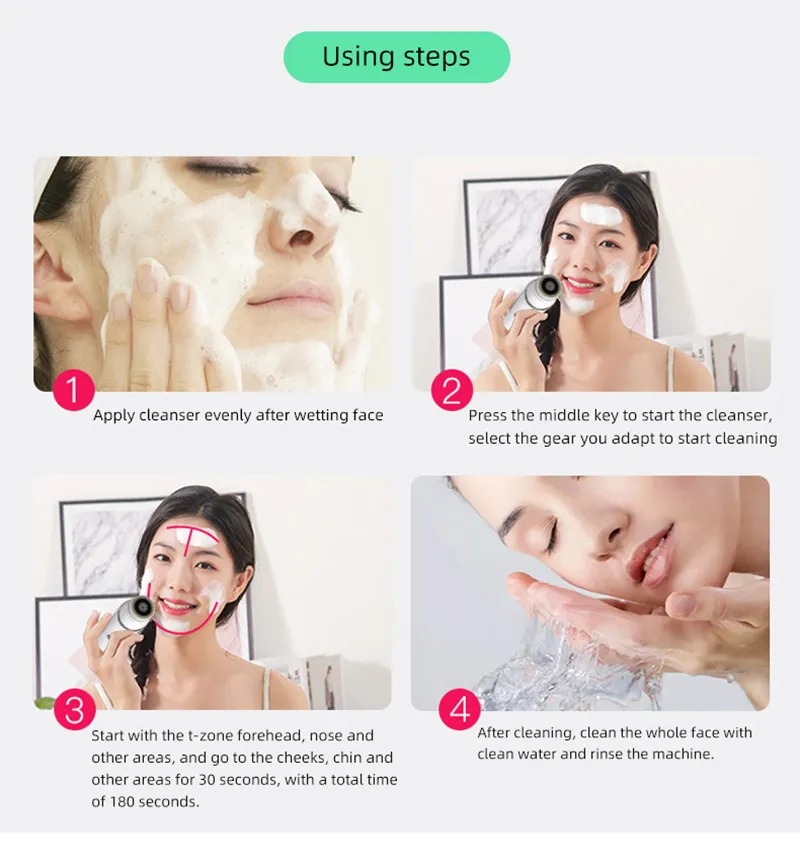 Using steps

1
Apply cleanser evenly after wetting face

2
Press the middle key to start the cleanser, select the gear you adapt to start cleaning

3
Start with the t-zone forehead, nose and other areas, and go to the cheeks, chin and other areas for 30 seconds, with a total time of 180 seconds.

4
After cleaning, clean the whole face with clean water and rinse the machine.