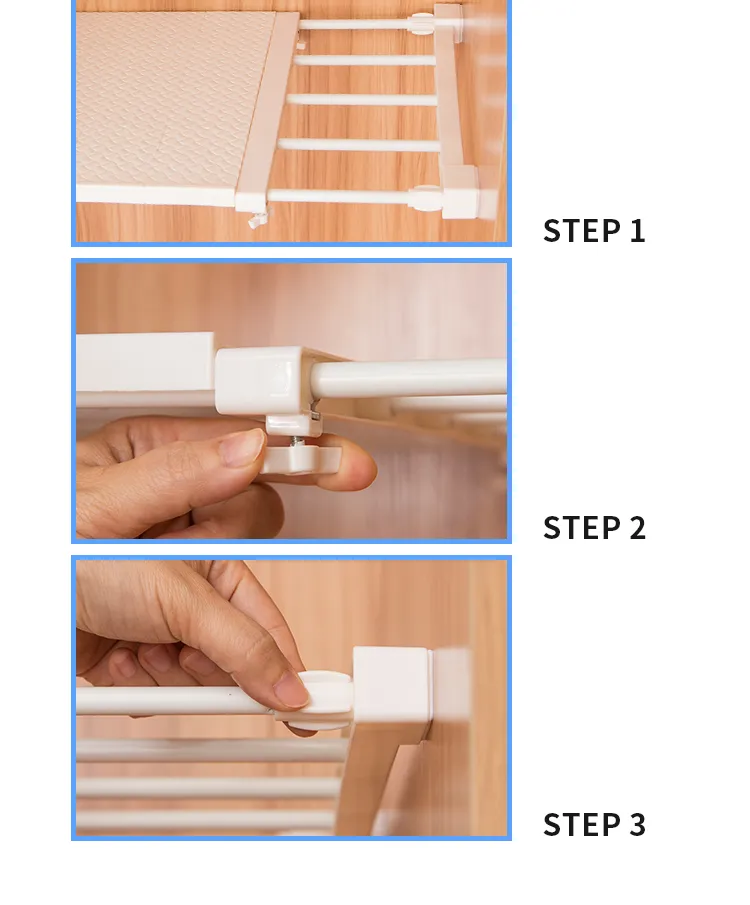 STEP 1

STEP 2

STEP 3