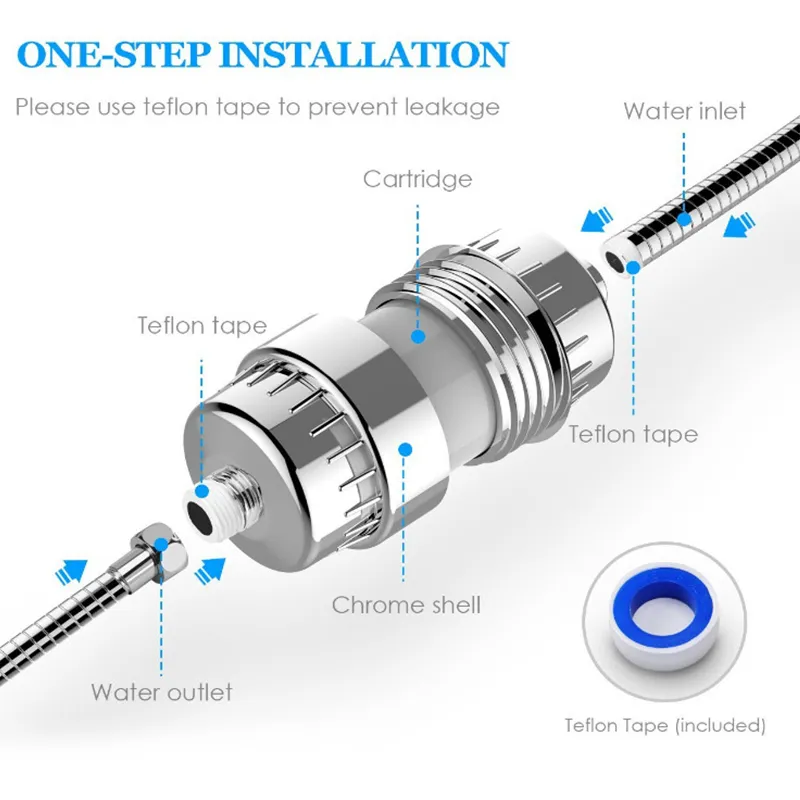 ONE-STEP INSTALLATION

Please use teflon tape to prevent leakage

Water inlet

Cartridge

Teflon tape

Teflon tape

Chrome shell

Water outlet

Teflon Tape (included)