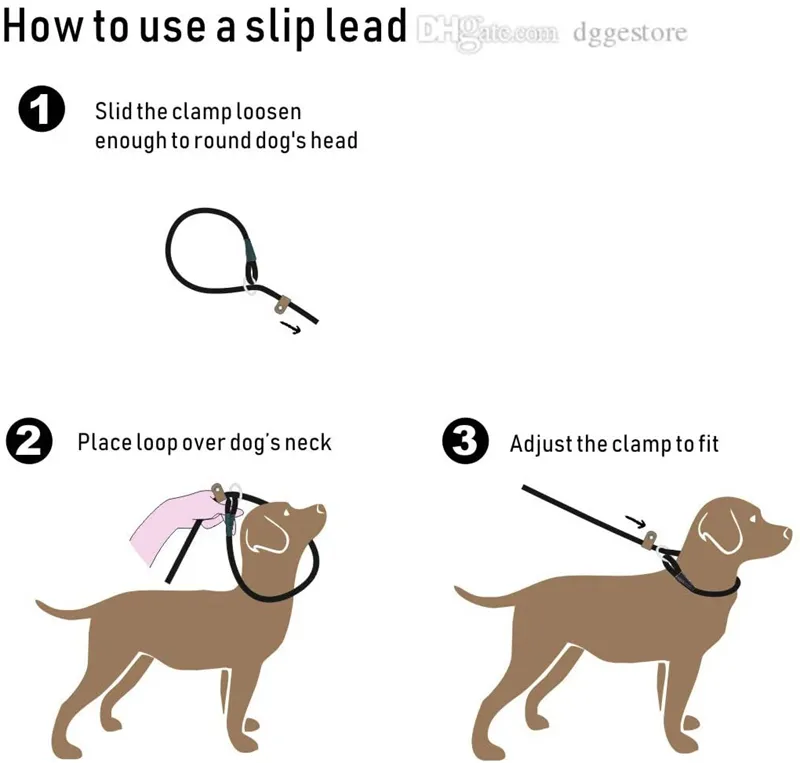 How to use a slip lead DHgate.com dggestore

1 Slid the clamp loosen enough to round dog's head

2 Place loop over dog's neck

3 Adjust the clamp to fit