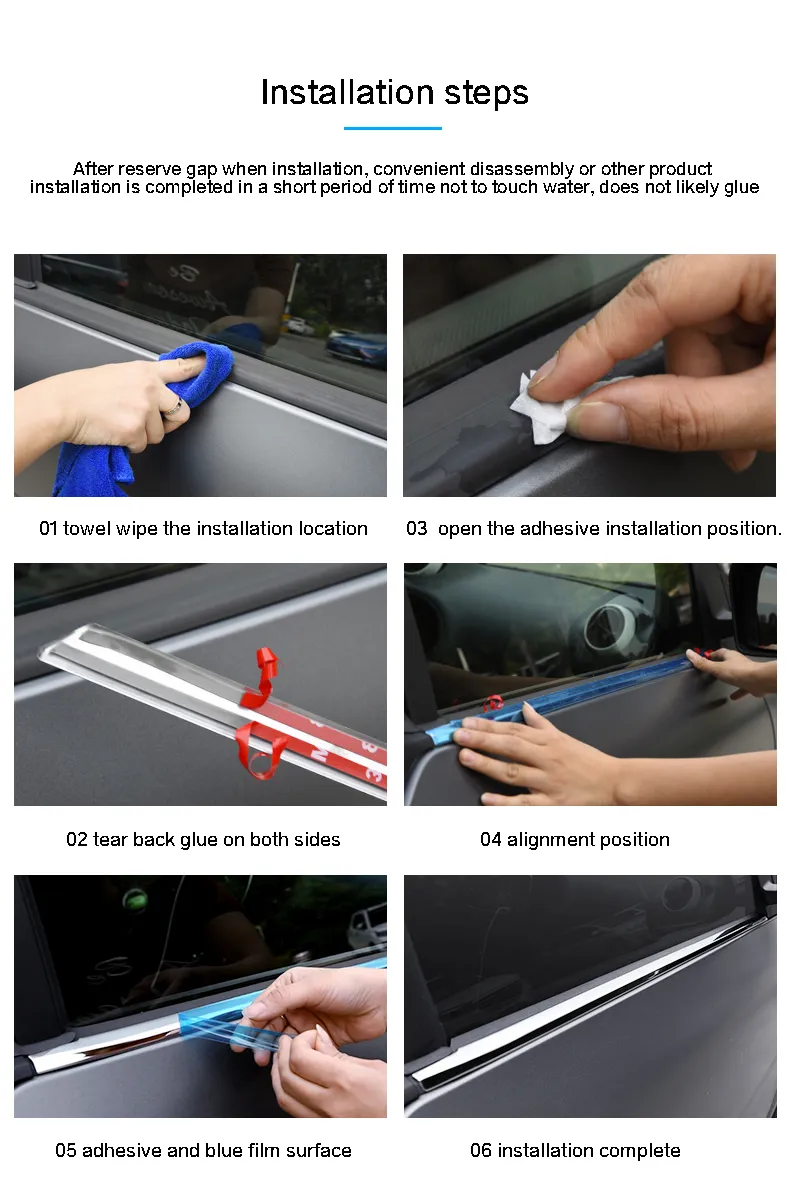 Installation steps

After reserve gap when installation, convenient disassembly or other product installation is completed in a short period of time not to touch water, does not likely glue

01 towel wipe the installation location

03 open the adhesive installation position.

02 tear back glue on both sides

04 alignment position

05 adhesive and blue film surface

06 installation complete