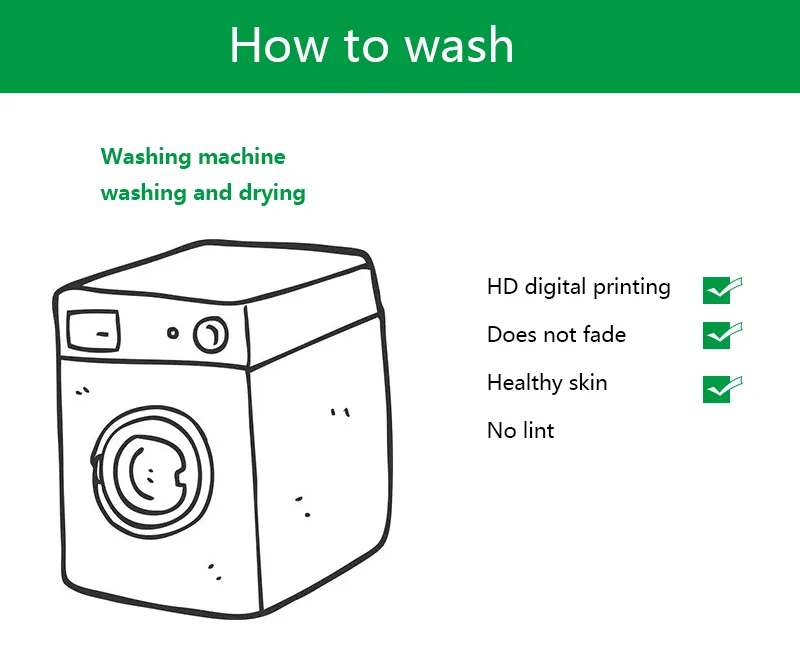 How to wash

Washing machine
washing and drying

HD digital printing

Does not fade

Healthy skin

No lint