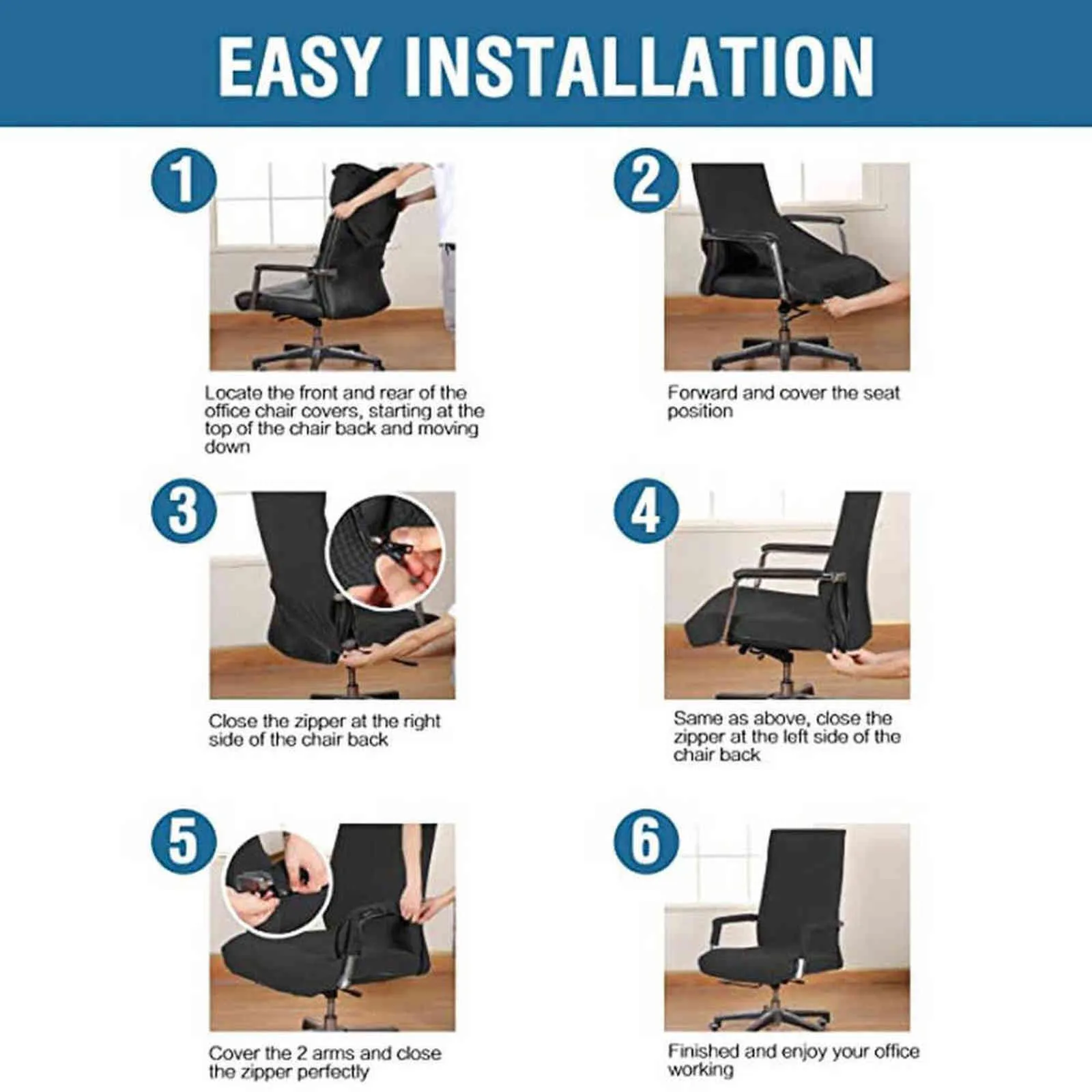 EASY INSTALLATION

1

Locate the front and rear of the office chair covers, starting at the top of the chair back and moving down

2

Forward and cover the seat position

3

Close the zipper at the right side of the chair back

4

Same as above, close the zipper at the left side of the chair back

5

Cover the 2 arms and close the zipper perfectly

6

Finished and enjoy your office working