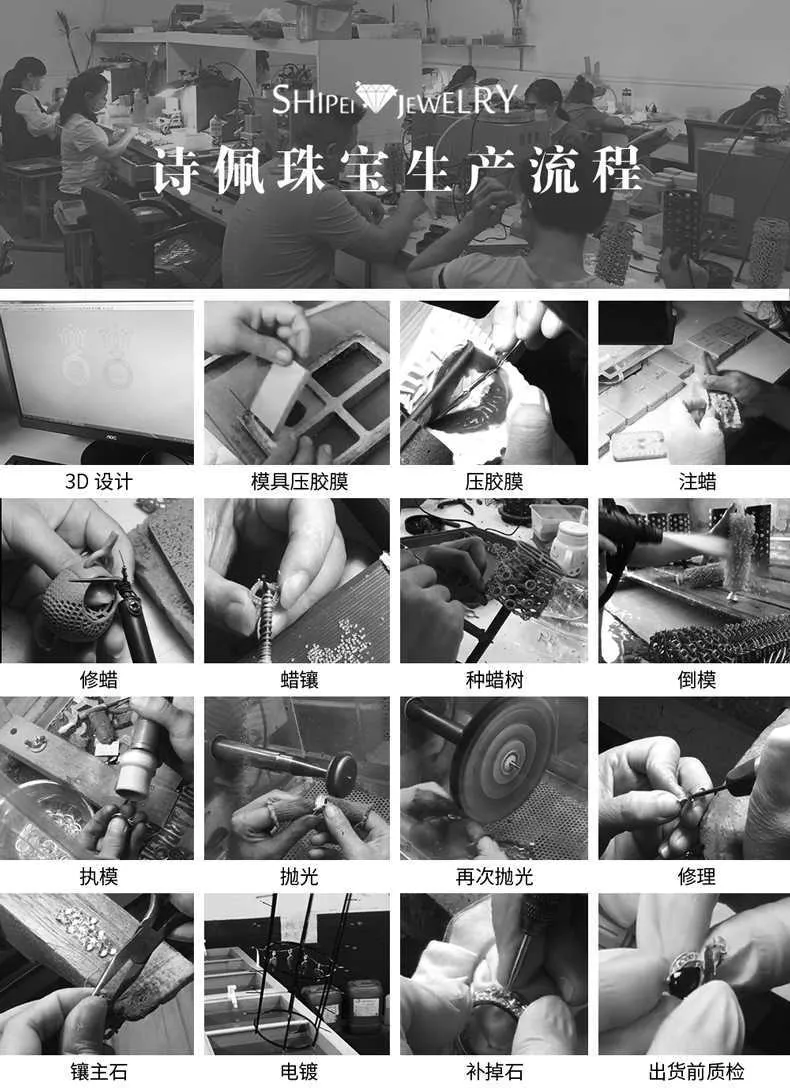 SHIPEI JEWELRY
诗佩珠宝生产流程

AOC

3D 设计

模具压胶膜

压胶膜

注蜡

修蜡

蜡镶

种蜡树

倒模

执模

抛光

再次抛光

修理

镶主石

电镀

补掉石

出货前质检