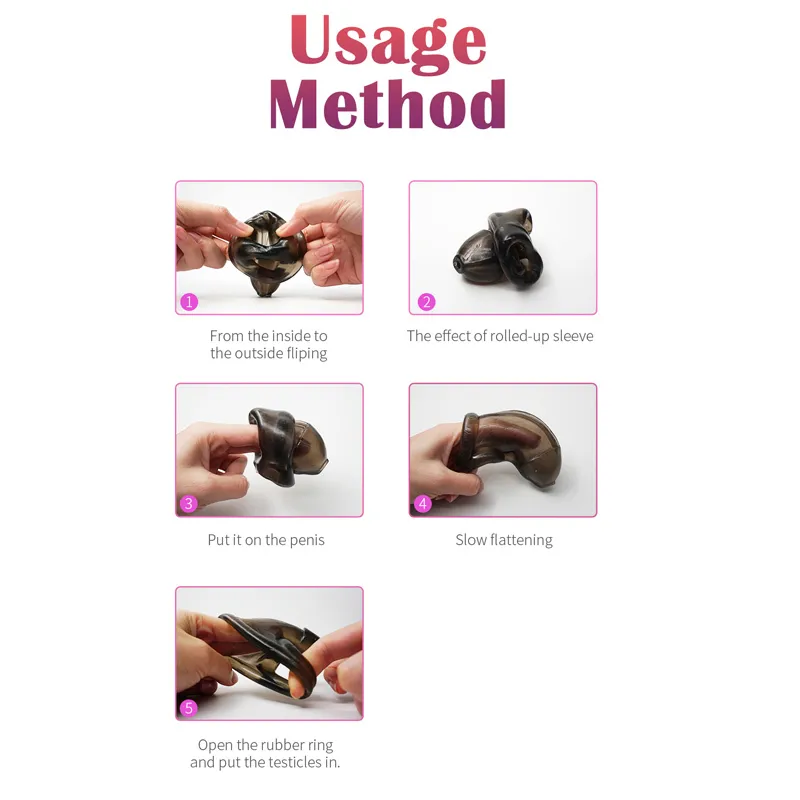 Usage Method

1

From the inside to the outside fliping

2

The effect of rolled-up sleeve

3

Put it on the penis

4

Slow flattening

5

Open the rubber ring and put the testicles in.