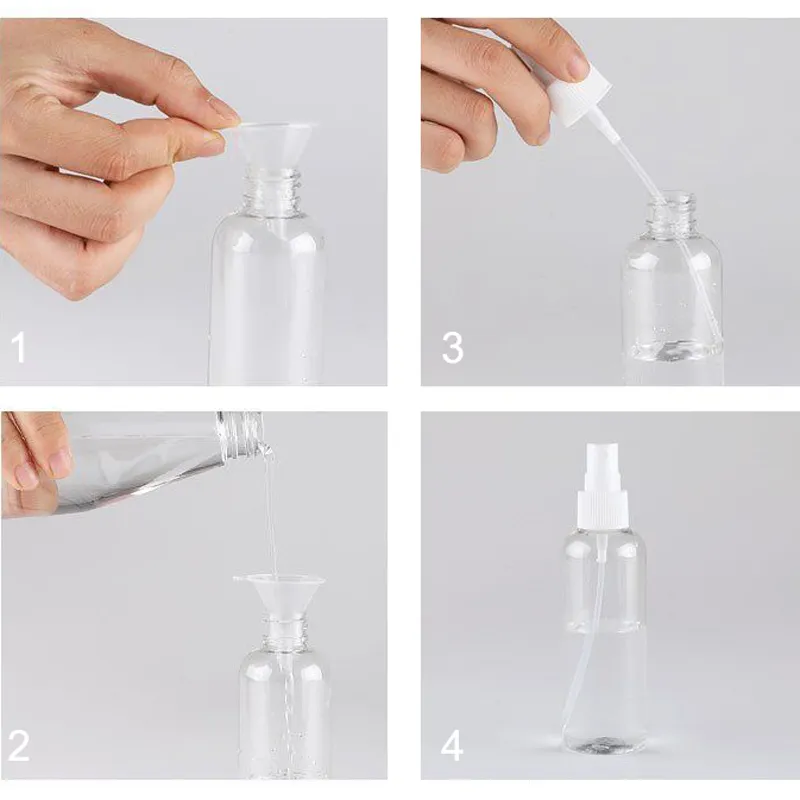 1

3

2

4