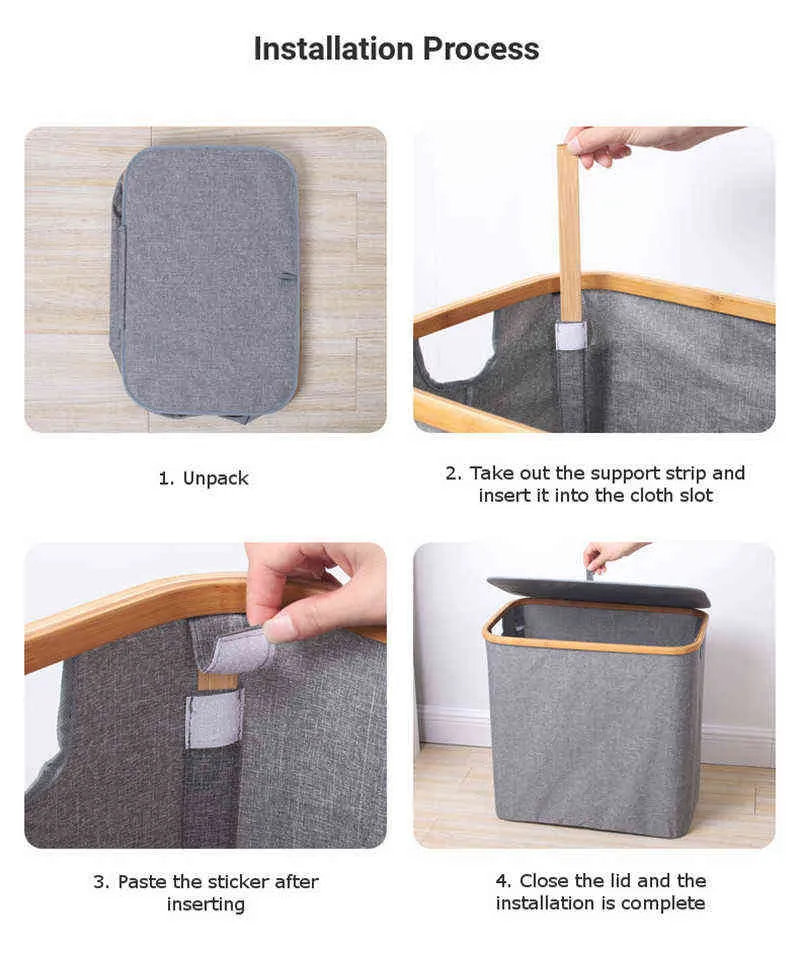 Installation Process

1. Unpack

2. Take out the support strip and insert it into the cloth slot

3. Paste the sticker after inserting

4. Close the lid and the installation is complete