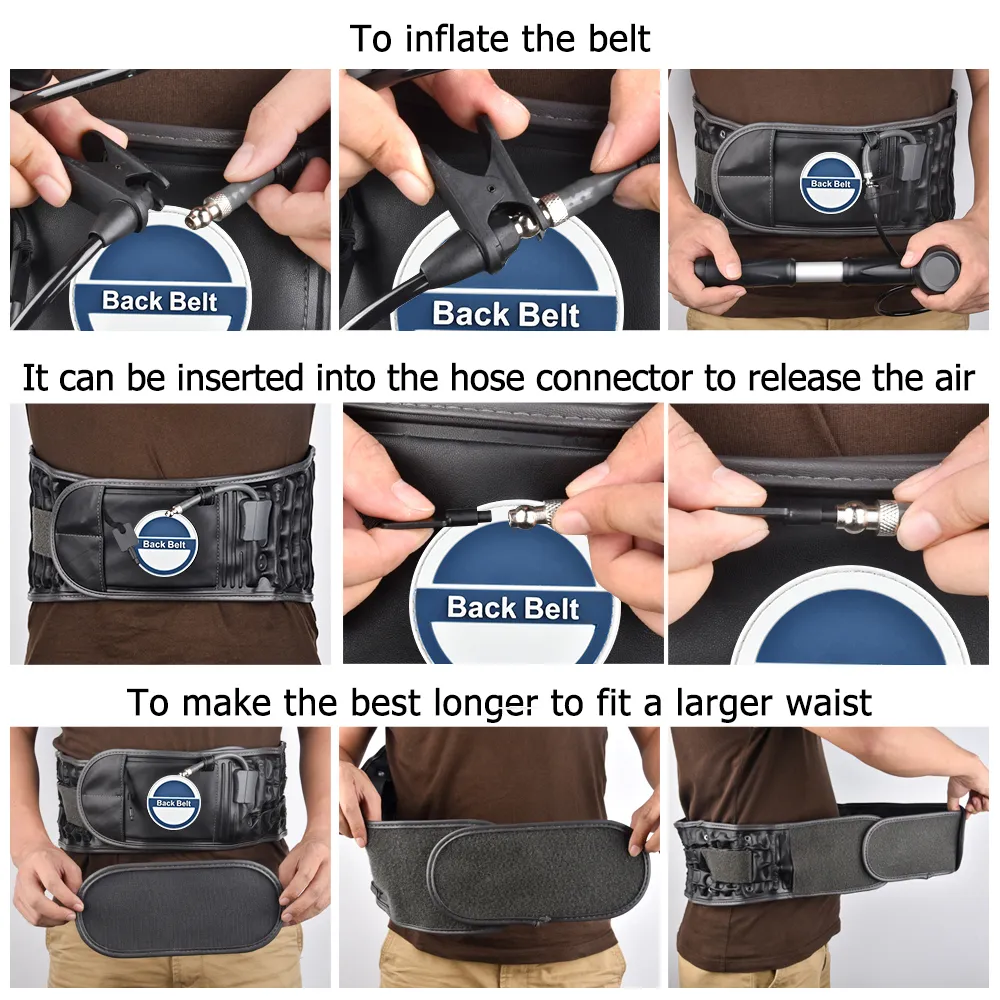 To inflate the belt

Back Belt

Back Belt

Back Belt

It can be inserted into the hose connector to release the air

Back Belt

Back Belt

To make the best longer to fit a larger waist

Back Belt