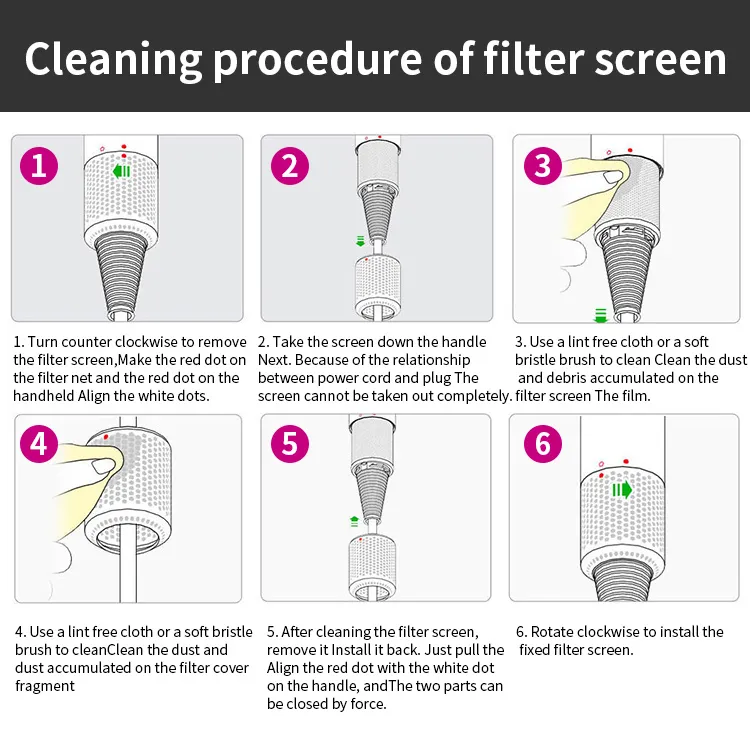 Cleaning procedure of filter screen

1

2

3

1. Turn counter clockwise to remove the filter screen,Make the red dot on the filter net and the red dot on the handheld Align the white dots.

2. Take the screen down the handle Next. Because of the relationship between power cord and plug The screen cannot be taken out completely.

3. Use a lint free cloth or a soft bristle brush to clean Clean the dust and debris accumulated on the filter screen The film.

4

5

6

4. Use a lint free cloth or a soft bristle brush to cleanClean the dust and dust accumulated on the filter cover fragment

5. After cleaning the filter screen, remove it Install it back. Just pull the Align the red dot with the white dot on the handle, andThe two parts can be closed by force.

6. Rotate clockwise to install the fixed filter screen.