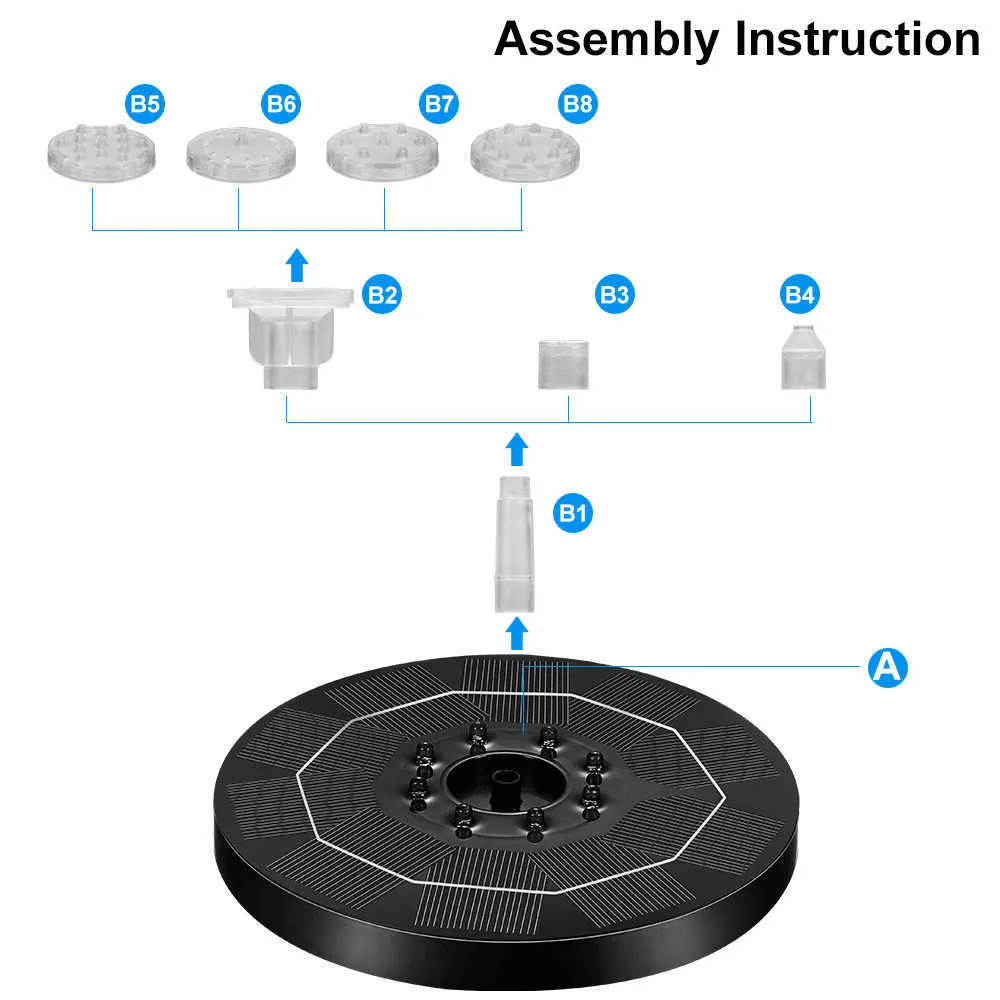 Assembly Instruction

B5 B6 B7 B8

B2 B3 B4

B1

A