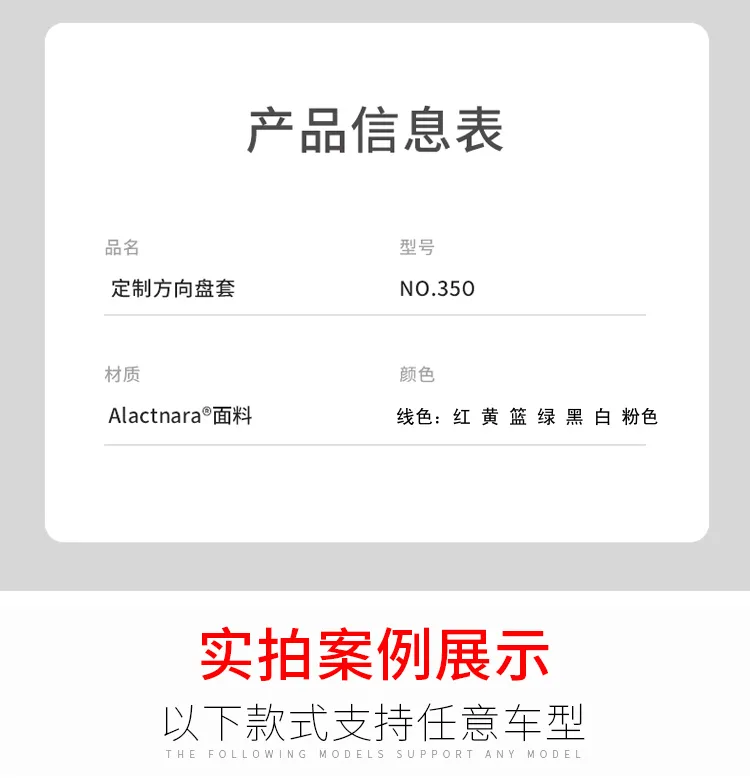 产品信息表

品名
定制方向盘套

型号
NO.350

材质
Alactnara®面料

颜色
线色：红 黄 篮 绿 黑 白 粉色

实拍案例展示

以下款式支持任意车型
THE FOLLOWING MODELS SUPPORT ANY MODEL