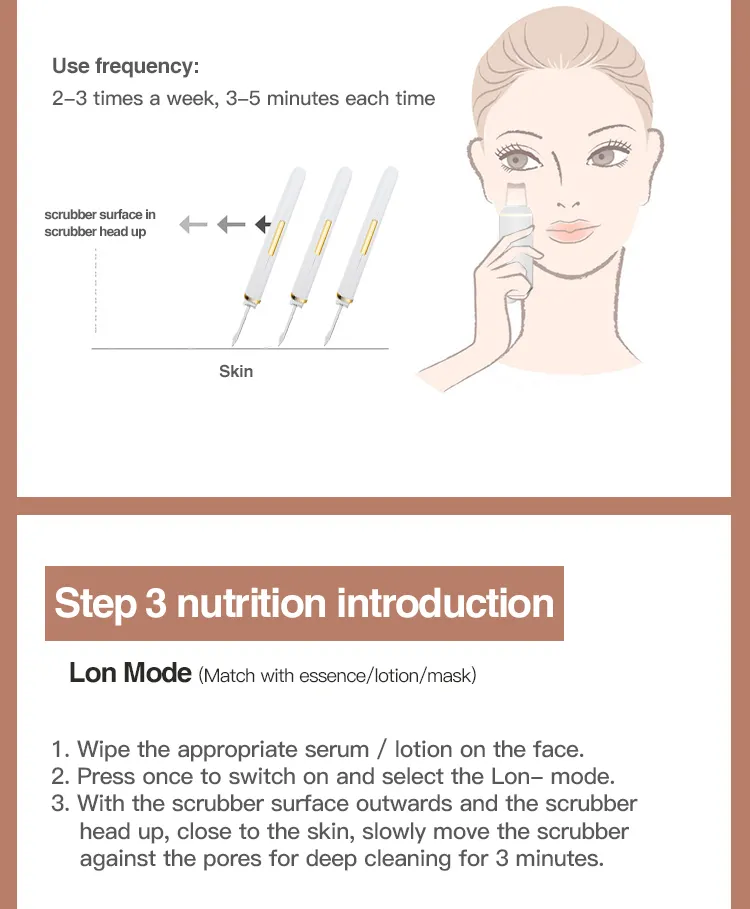 Use frequency:
2–3 times a week, 3–5 minutes each time

scrubber surface in scrubber head up

Skin

Step 3 nutrition introduction

Lon Mode (Match with essence/lotion/mask)

1. Wipe the appropriate serum / lotion on the face.
2. Press once to switch on and select the Lon– mode.
3. With the scrubber surface outwards and the scrubber head up, close to the skin, slowly move the scrubber against the pores for deep cleaning for 3 minutes.