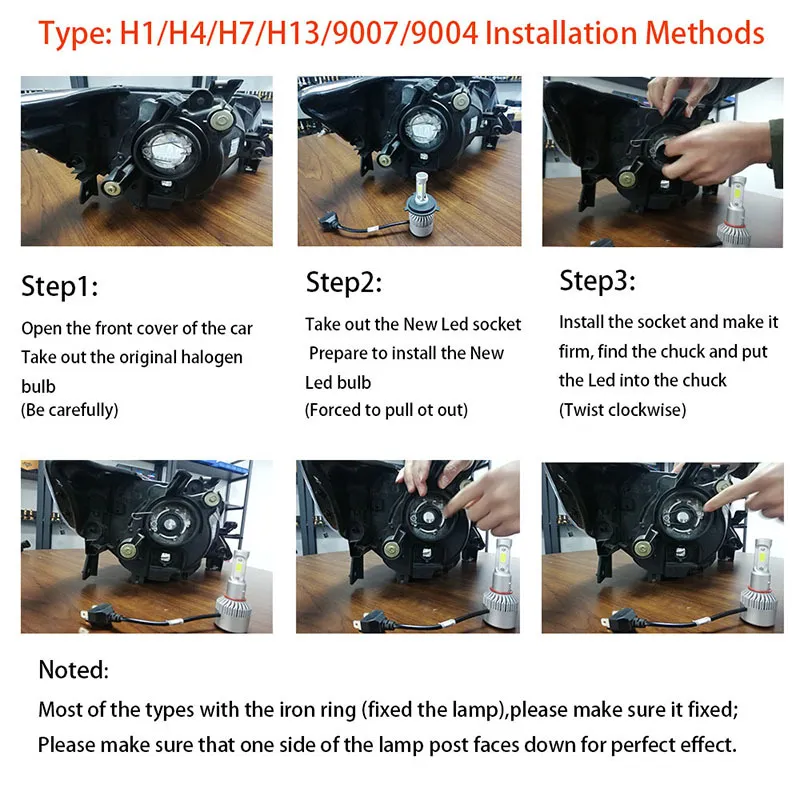 Type: H1/H4/H7/H13/9007/9004 Installation Methods

Step1:

Open the front cover of the car
Take out the original halogen bulb
(Be carefully)

Step2:

Take out the New Led socket
Prepare to install the New Led bulb
(Forced to pull ot out)

Step3:

Install the socket and make it firm, find the chuck and put the Led into the chuck
(Twist clockwise)

Noted:

Most of the types with the iron ring (fixed the lamp),please make sure it fixed;
Please make sure that one side of the lamp post faces down for perfect effect.