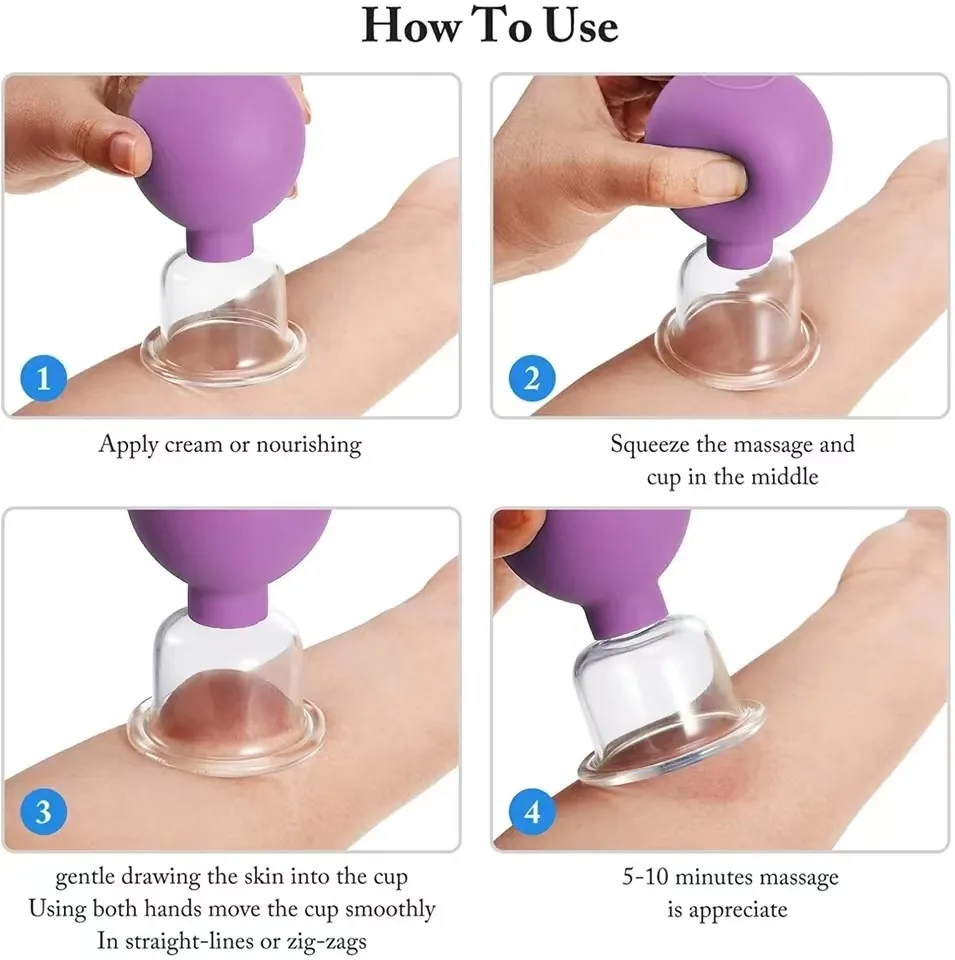 How To Use

1

Apply cream or nourishing

2

Squeeze the massage and cup in the middle

3

gentle drawing the skin into the cup
Using both hands move the cup smoothly
In straight-lines or zig-zags

4

5-10 minutes massage
is appreciate