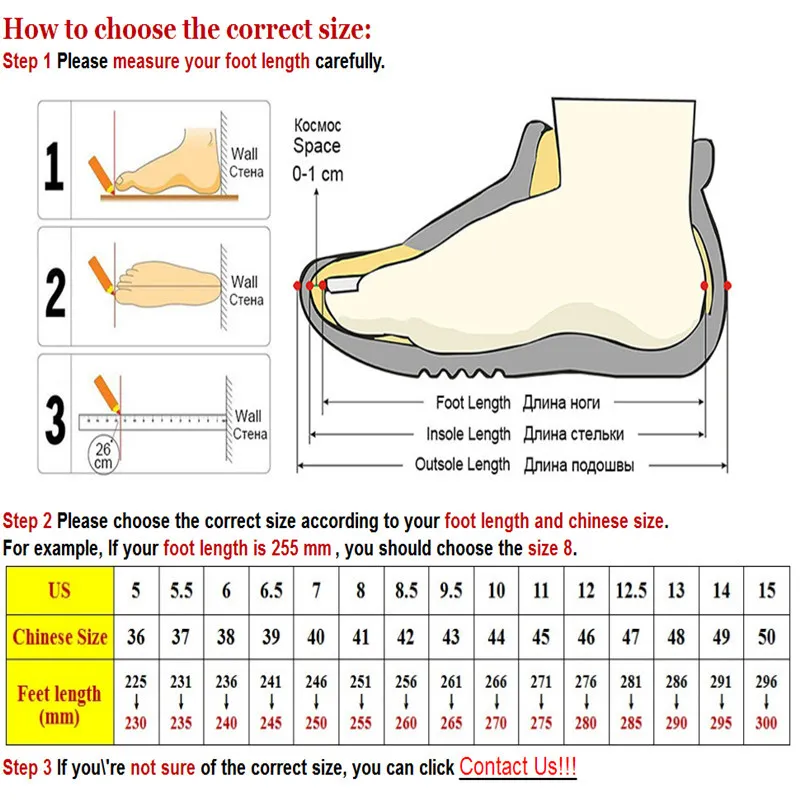 How to choose the correct size:

Step 1 Please measure your foot length carefully.

1 Wall Стена

2 Wall Стена

3 Wall Стена 26 cm

Космос Space 0-1 cm

Foot Length Длина ноги

Insole Length Длина стельки

Outsole Length Длина подошвы

Step 2 Please choose the correct size according to your foot length and chinese size.

For example, If your foot length is 255 mm , you should choose the size 8.

| US | 5 | 5.5 | 6 | 6.5 | 7 | 8 | 8.5 | 9.5 | 10 | 11 | 12 | 12.5 | 13 | 14 | 15 |
|---|---|---|---|---|---|---|---|---|---|---|---|---|---|---|---|
| Chinese Size | 36 | 37 | 38 | 39 | 40 | 41 | 42 | 43 | 44 | 45 | 46 | 47 | 48 | 49 | 50 |
| Feet length (mm) | 225 ↓ 230 | 231 ↓ 235 | 236 ↓ 240 | 241 ↓ 245 | 246 ↓ 250 | 251 ↓ 255 | 256 ↓ 260 | 261 ↓ 265 | 266 ↓ 270 | 271 ↓ 275 | 276 ↓ 280 | 281 ↓ 285 | 286 ↓ 290 | 291 ↓ 295 | 296 ↓ 300 |

Step 3 If you\'re not sure of the correct size, you can click Contact Us!!!