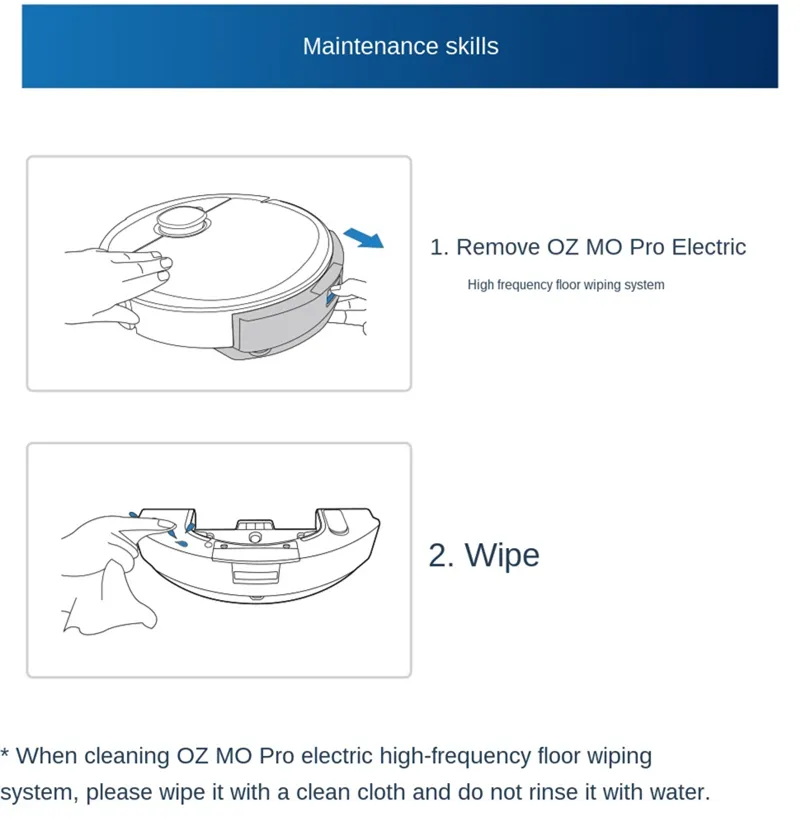 Maintenance skills

1. Remove OZ MO Pro Electric

High frequency floor wiping system

2. Wipe

* When cleaning OZ MO Pro electric high-frequency floor wiping system, please wipe it with a clean cloth and do not rinse it with water.