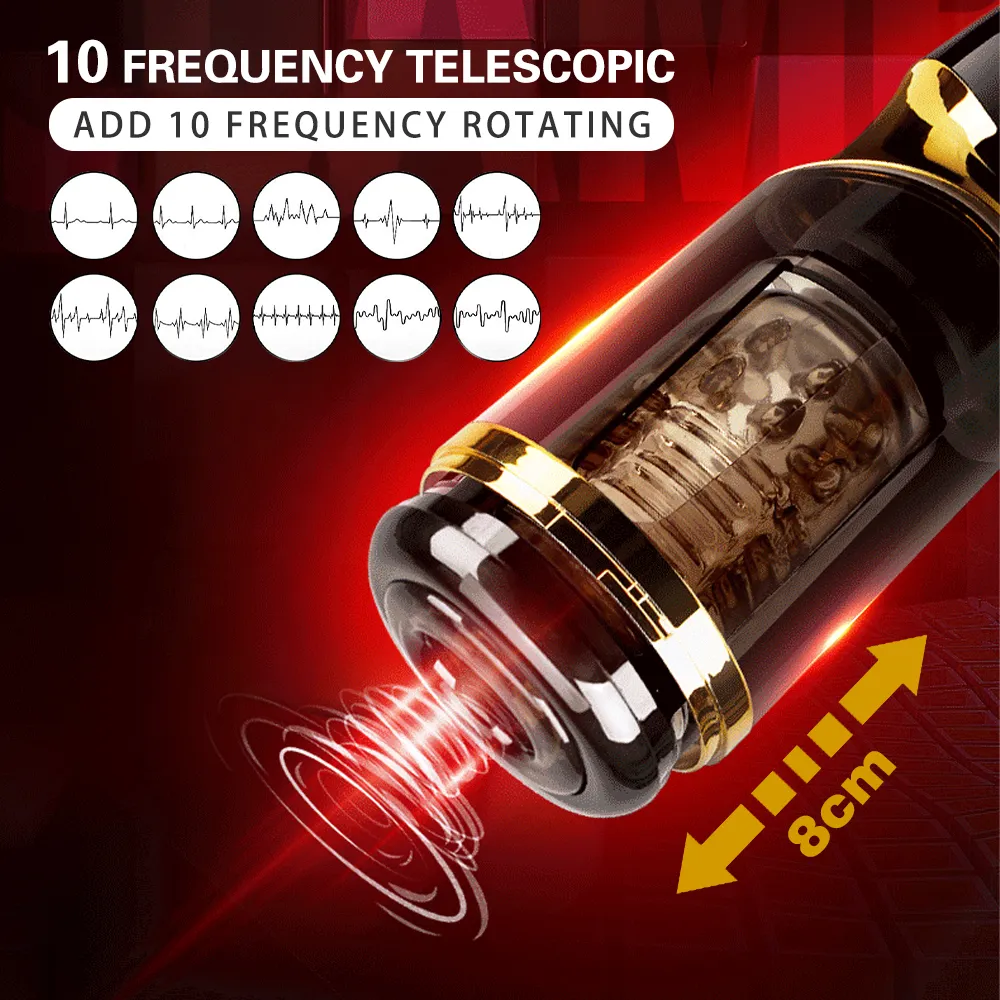 10 FREQUENCY TELESCOPIC
ADD 10 FREQUENCY ROTATING

8cm