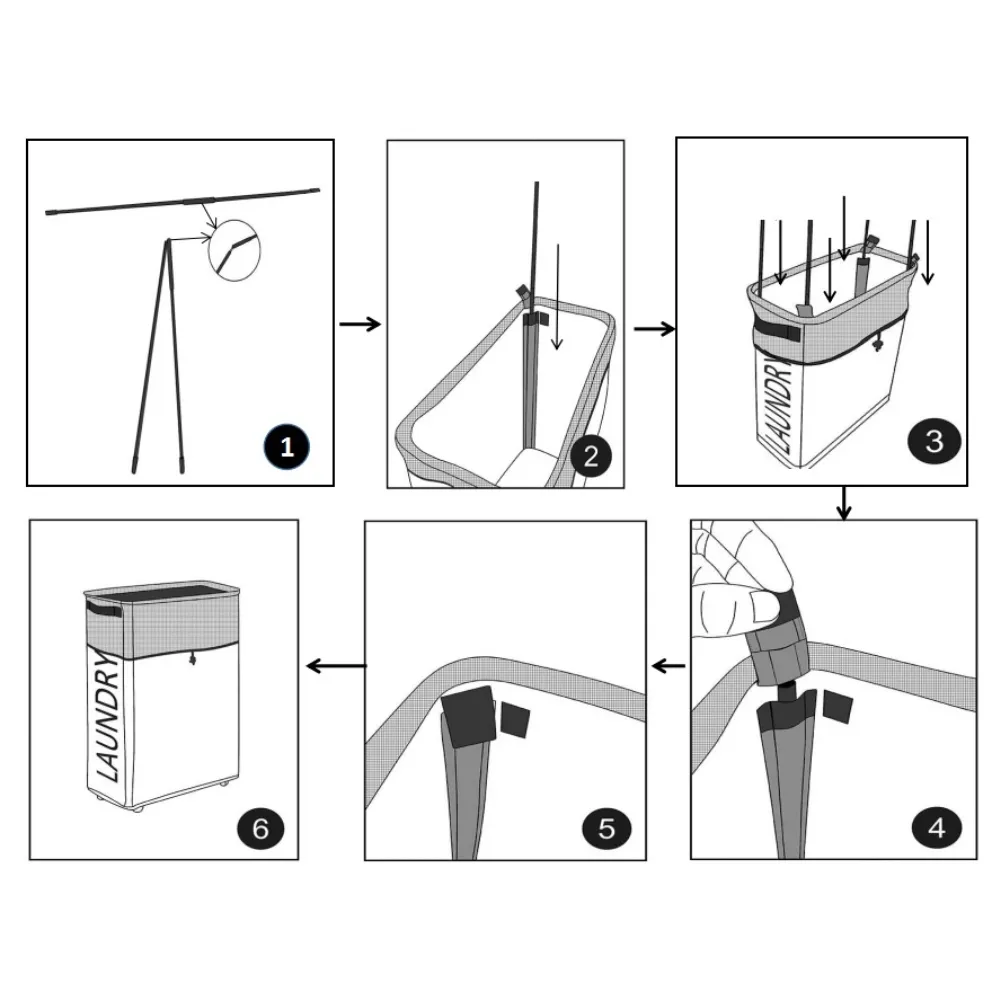 1

2

LAUNDRY

3

4

5

LAUNDRY

6