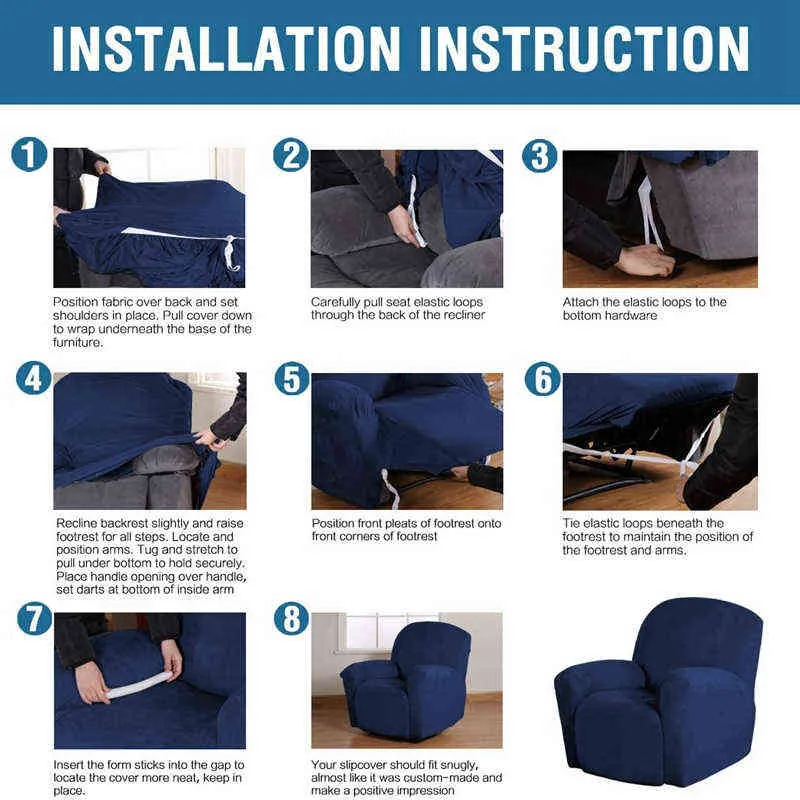 INSTALLATION INSTRUCTION

1
Position fabric over back and set shoulders in place. Pull cover down to wrap underneath the base of the furniture.

2
Carefully pull seat elastic loops through the back of the recliner

3
Attach the elastic loops to the bottom hardware

4
Recline backrest slightly and raise footrest for all steps. Locate and position arms. Tug and stretch to pull under bottom to hold securely. Place handle opening over handle, set darts at bottom of inside arm

5
Position front pleats of footrest onto front corners of footrest

6
Tie elastic loops beneath the footrest to maintain the position of the footrest and arms.

7
Insert the form sticks into the gap to locate the cover more neat, keep in place.

8
Your slipcover should fit snugly, almost like it was custom-made and make a positive impression