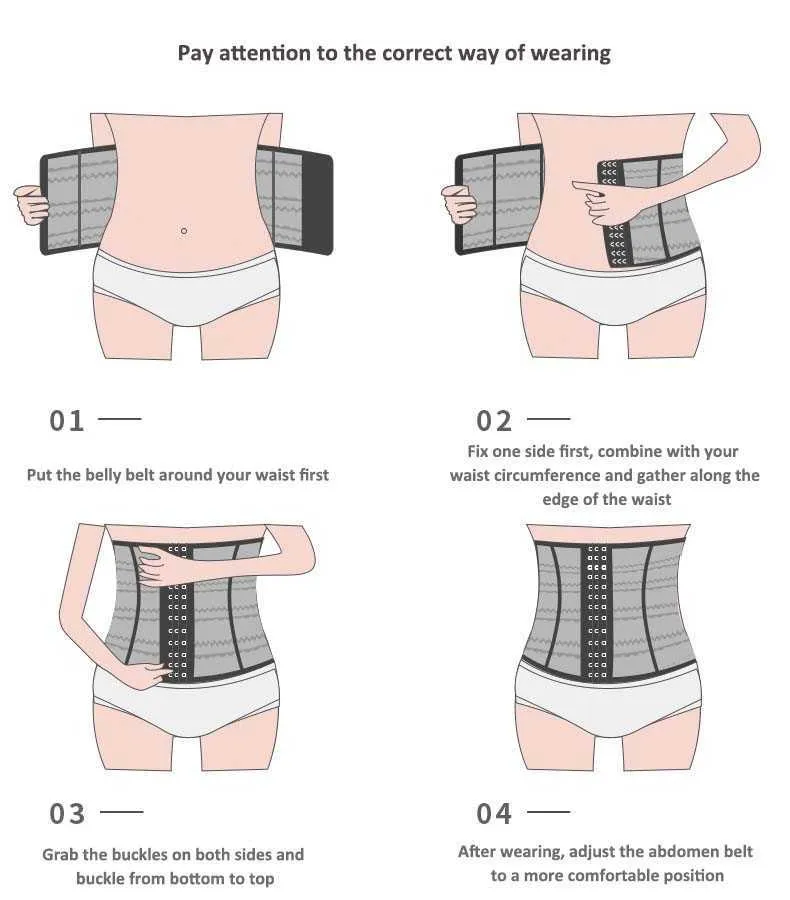 Pay attention to the correct way of wearing

01 —

Put the belly belt around your waist first

02 —

Fix one side first, combine with your waist circumference and gather along the edge of the waist

03 —

Grab the buckles on both sides and buckle from bottom to top

04 —

After wearing, adjust the abdomen belt to a more comfortable position