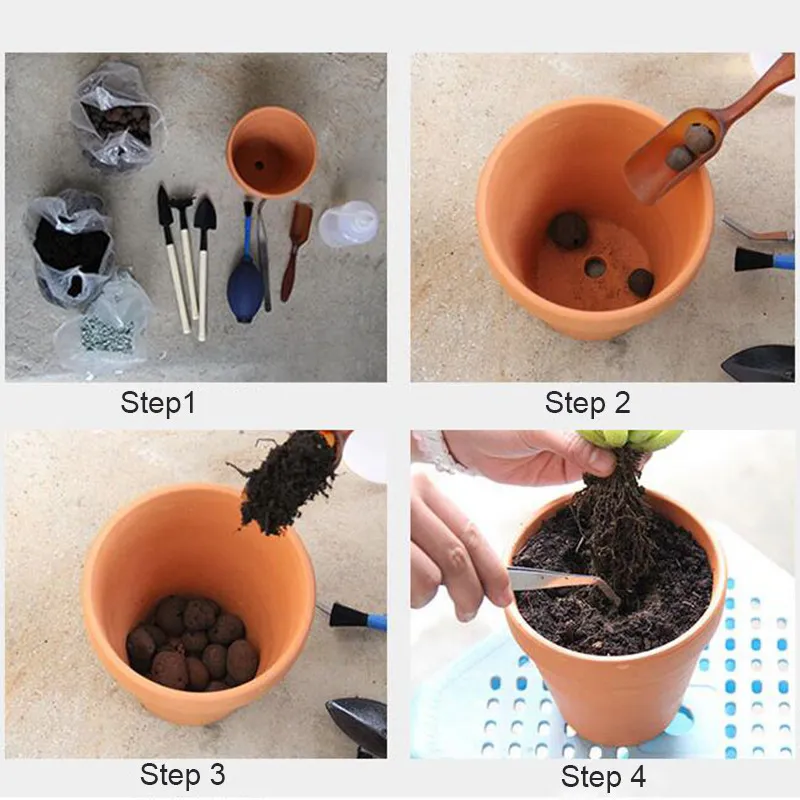 Step1

Step 2

Step 3

Step 4