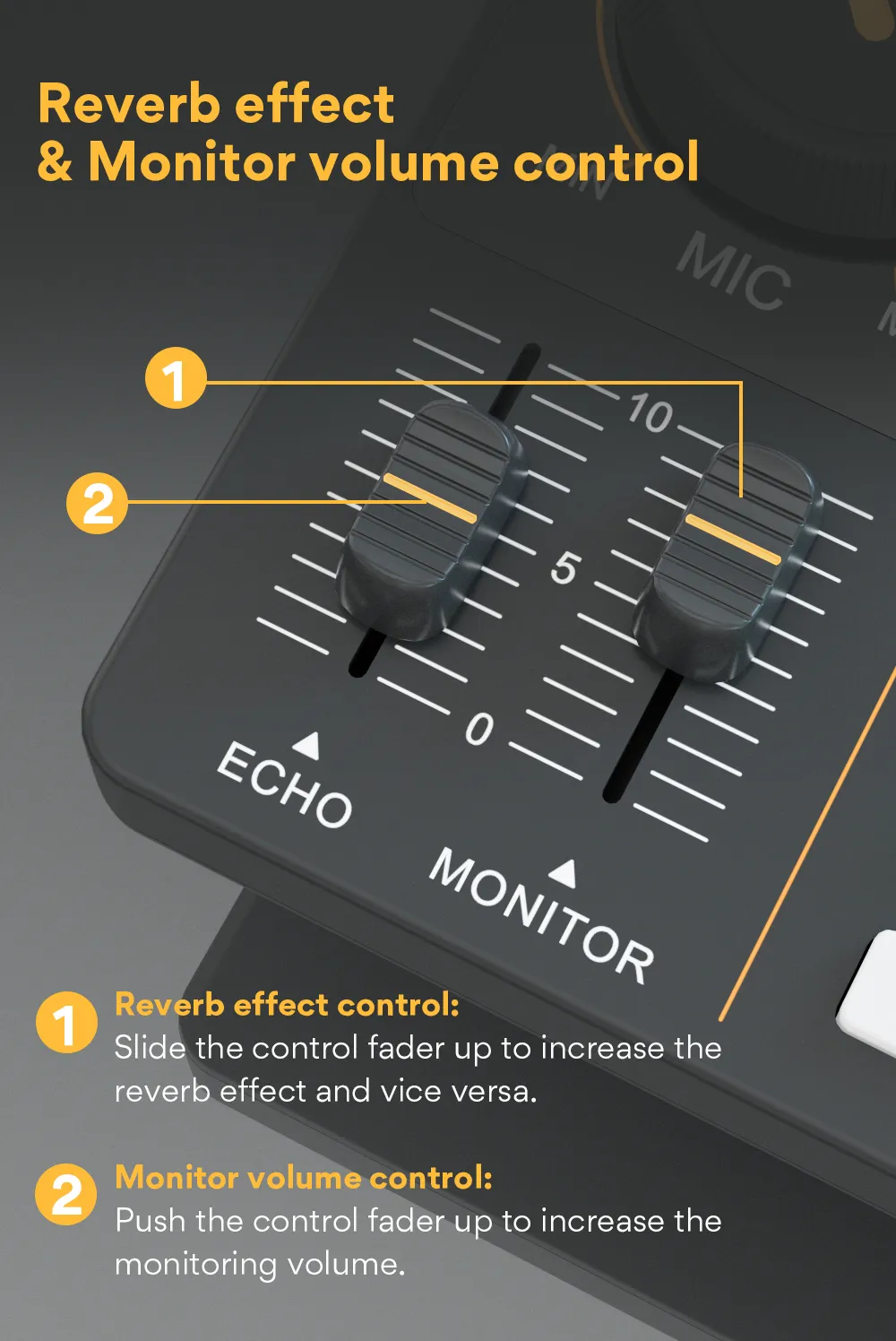 Reverb effect
& Monitor volume control

MIC

1

2

10

5

0

ECHO

MONITOR

1 Reverb effect control:
Slide the control fader up to increase the reverb effect and vice versa.

2 Monitor volume control:
Push the control fader up to increase the monitoring volume.