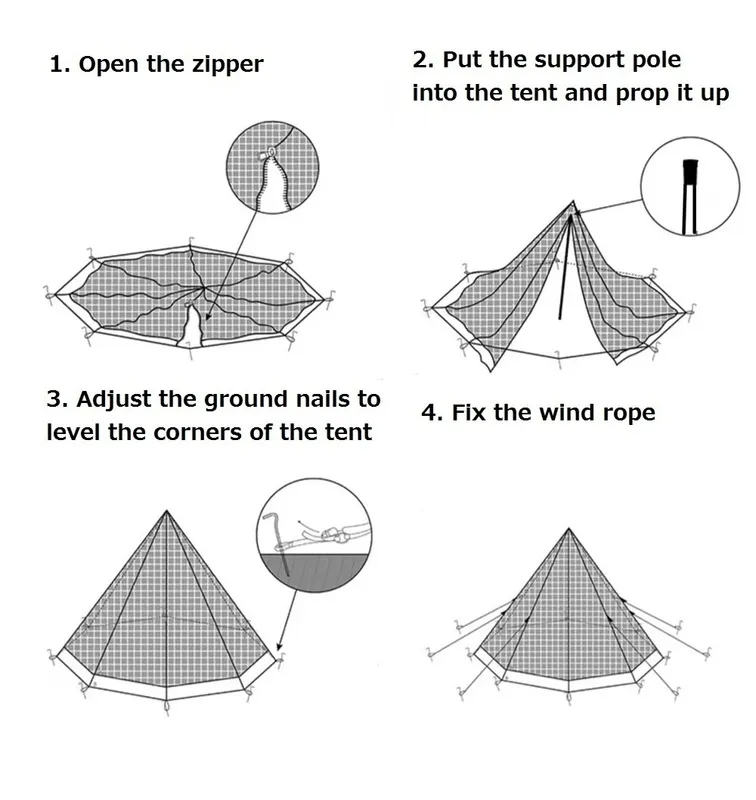 1. Open the zipper

2. Put the support pole into the tent and prop it up

3. Adjust the ground nails to level the corners of the tent

4. Fix the wind rope