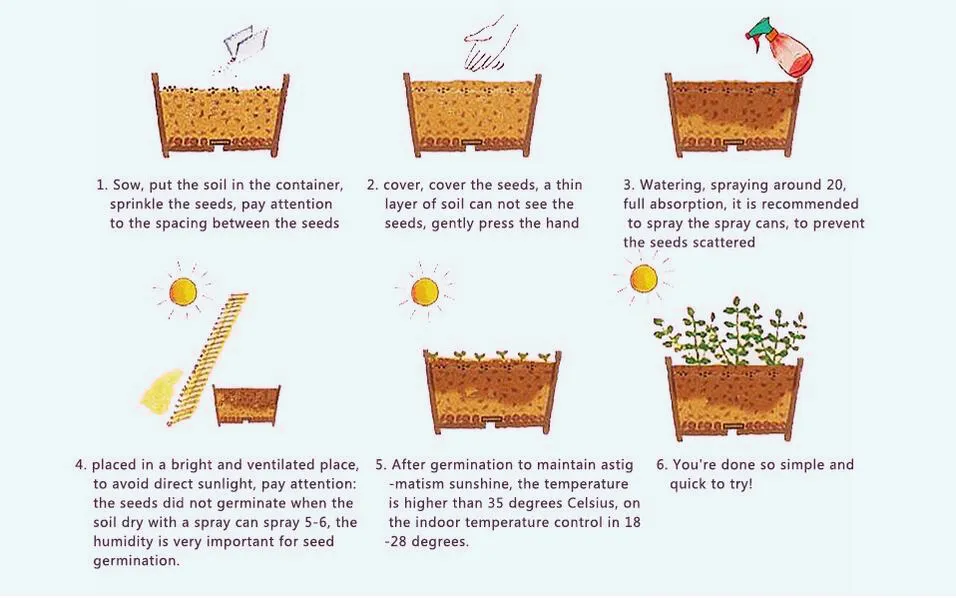 1. Sow, put the soil in the container, sprinkle the seeds, pay attention to the spacing between the seeds

2. cover, cover the seeds, a thin layer of soil can not see the seeds, gently press the hand

3. Watering, spraying around 20, full absorption, it is recommended to spray the spray cans, to prevent the seeds scattered

4. placed in a bright and ventilated place, to avoid direct sunlight, pay attention: the seeds did not germinate when the soil dry with a spray can spray 5-6, the humidity is very important for seed germination.

5. After germination to maintain astig -matism sunshine, the temperature is higher than 35 degrees Celsius, on the indoor temperature control in 18 -28 degrees.

6. You're done so simple and quick to try!