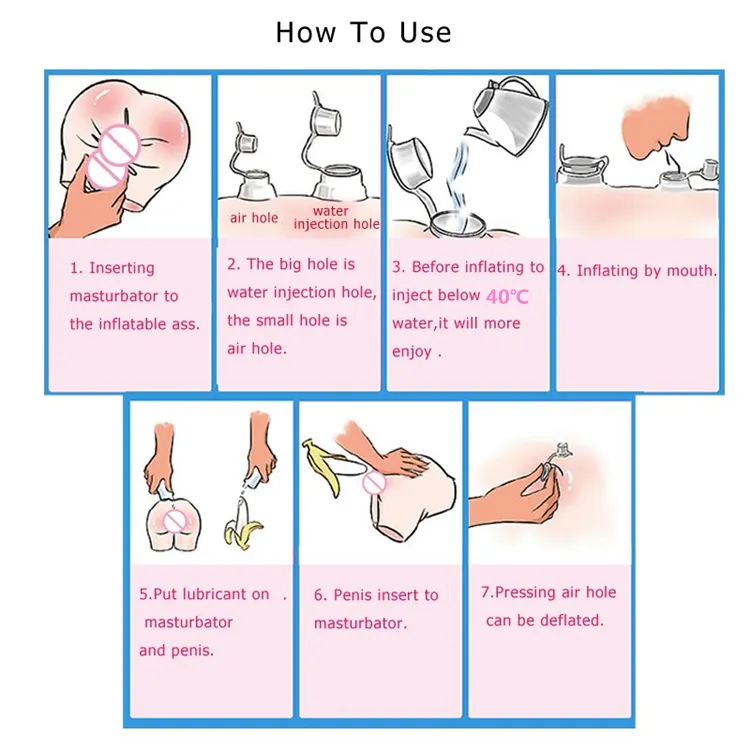 How To Use

1. Inserting masturbator to the inflatable ass.

air hole

water injection hole

2. The big hole is water injection hole, the small hole is air hole.

3. Before inflating to inject below 40℃ water,it will more enjoy .

4. Inflating by mouth.

5.Put lubricant on . masturbator and penis.

6. Penis insert to masturbator.

7.Pressing air hole can be deflated.