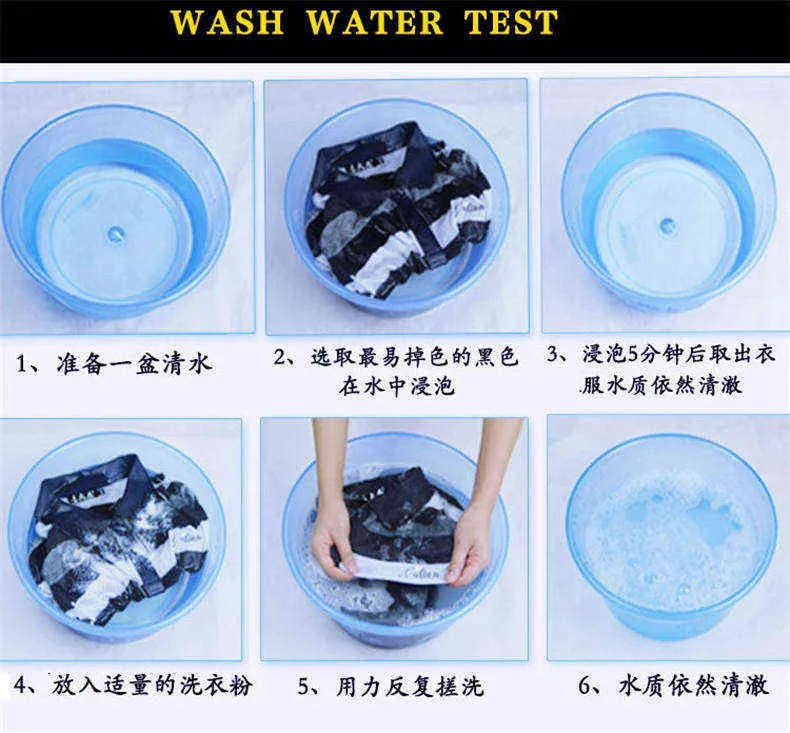 WASH WATER TEST

1、准备一盆清水

2、选取最易掉色的黑色在水中浸泡

3、浸泡5分钟后取出衣服水质依然清澈

4、放入适量的洗衣粉

5、用力反复搓洗

6、水质依然清澈