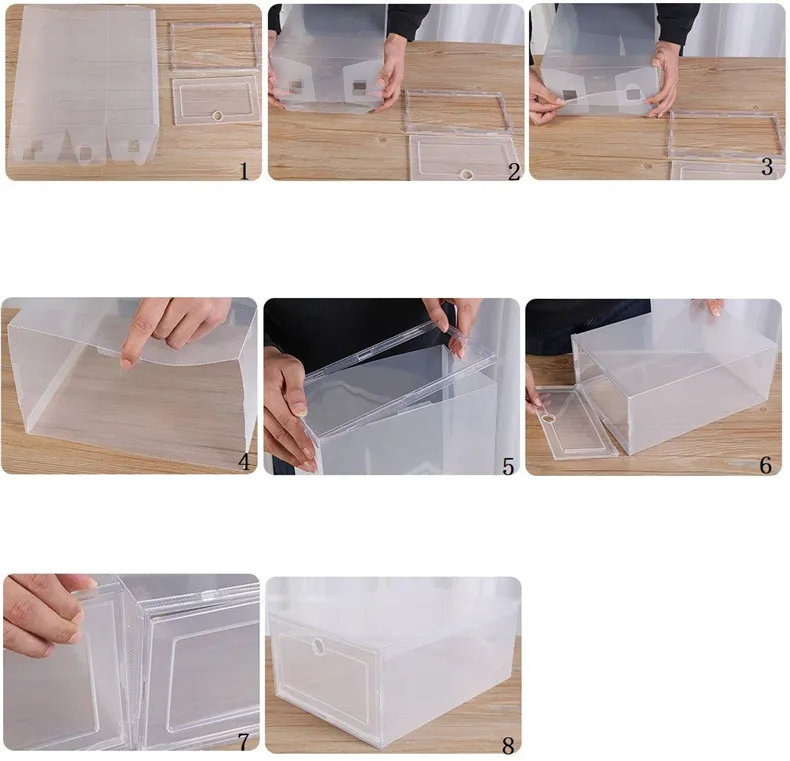 1
2
3
4
5
6
7
8