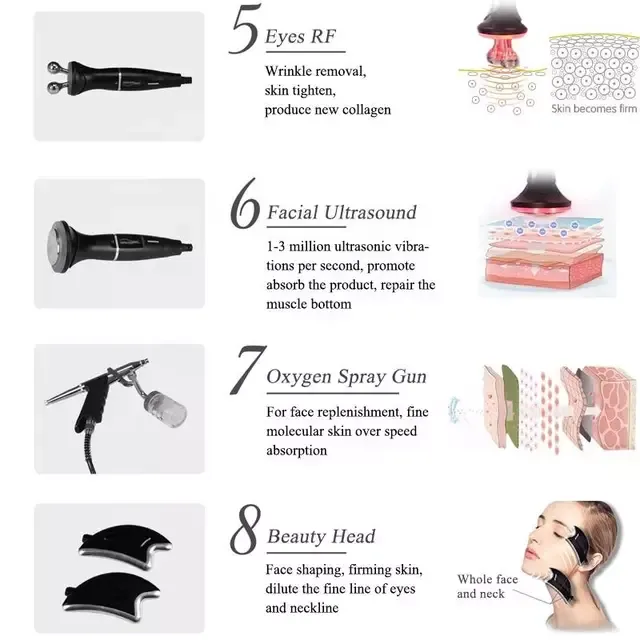 5 Eyes RF

Wrinkle removal, skin tighten, produce new collagen

Skin becomes firm

6 Facial Ultrasound

1-3 million ultrasonic vibrations per second, promote absorb the product, repair the muscle bottom

7 Oxygen Spray Gun

For face replenishment, fine molecular skin over speed absorption

8 Beauty Head

Face shaping, firming skin, dilute the fine line of eyes and neckline

Whole face and neck