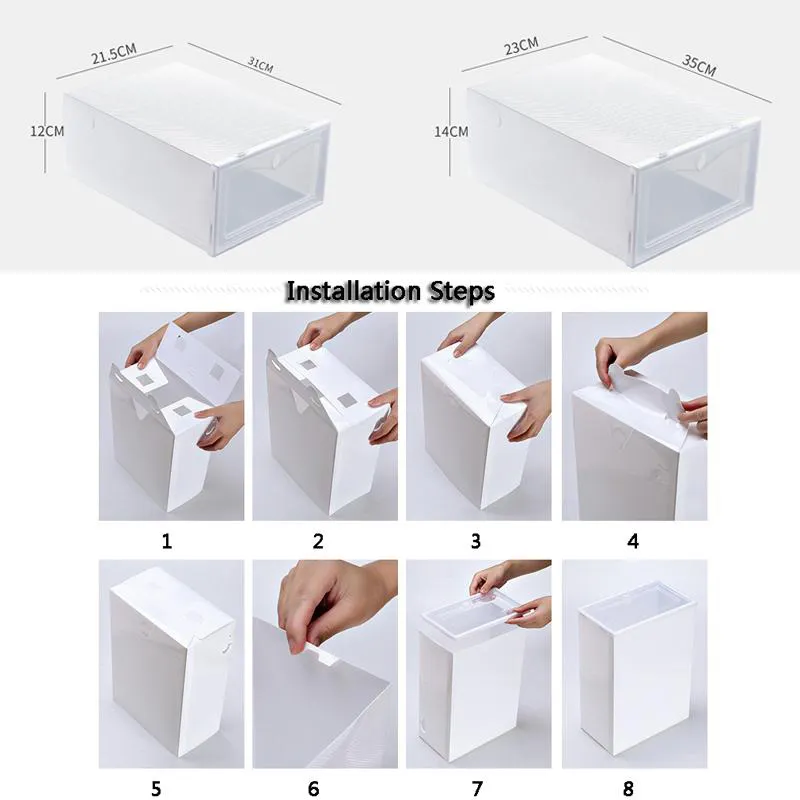 21.5CM
31CM
12CM

23CM
35CM
14CM

Installation Steps

1
2
3
4
5
6
7
8