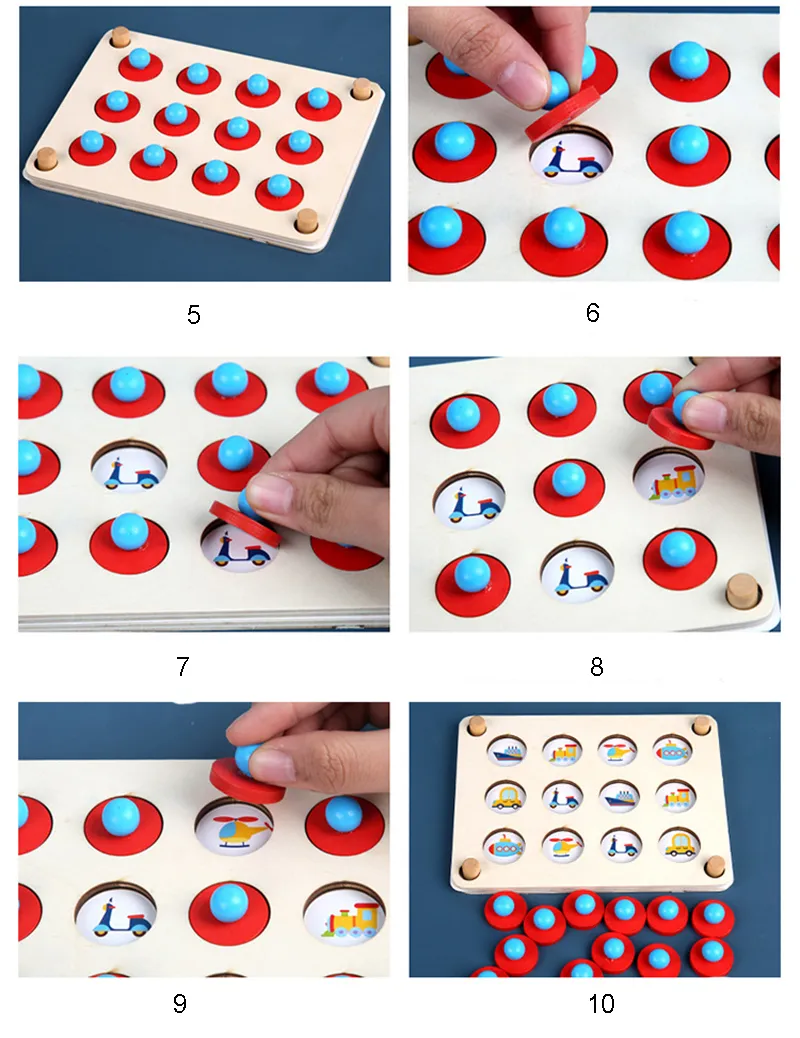 5

6

7

8

9

10