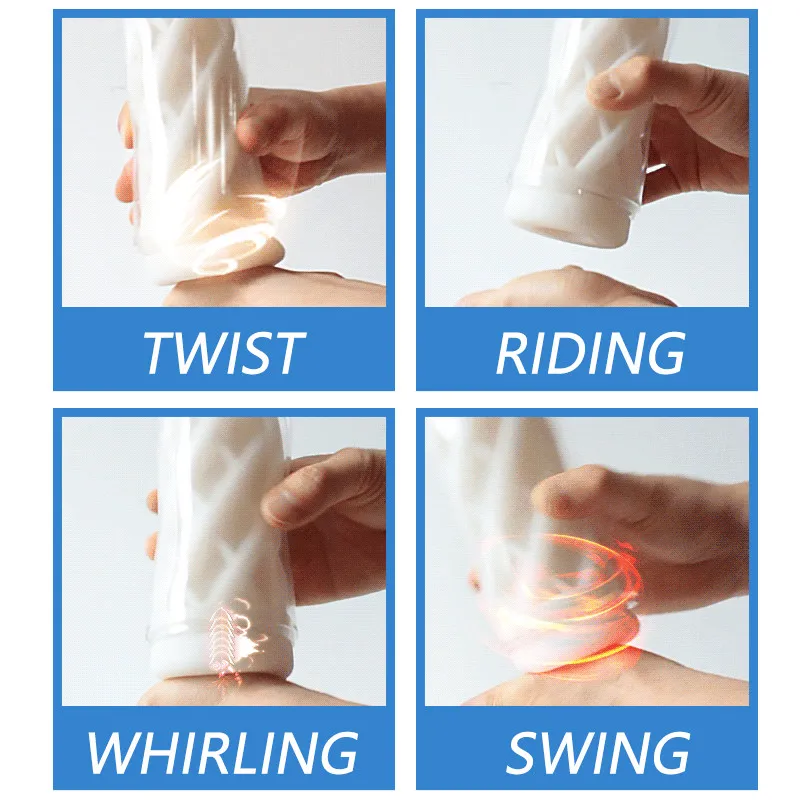 TWIST

RIDING

WHIRLING

SWING