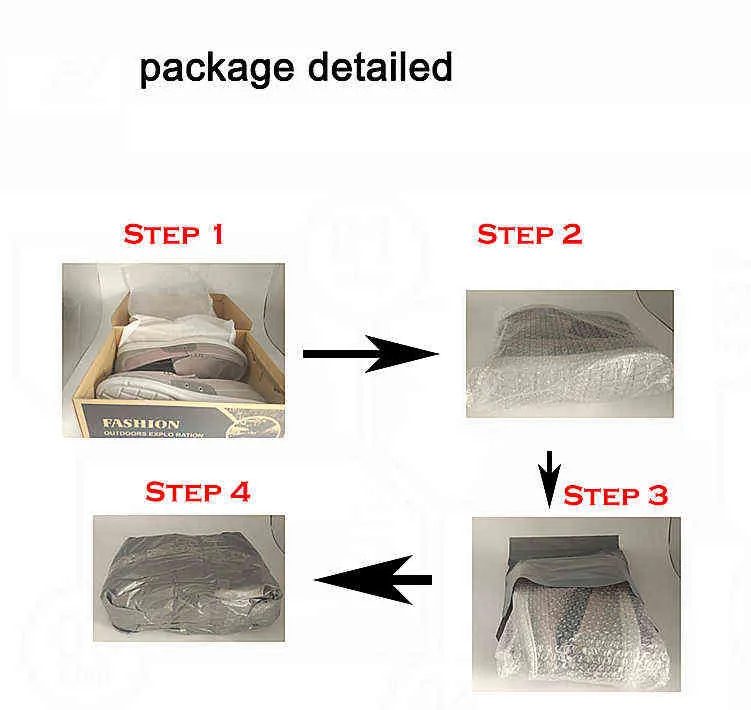 package detailed

STEP 1

FASHION
OUTDOORS EXPLO RATION

STEP 2

STEP 3

STEP 4