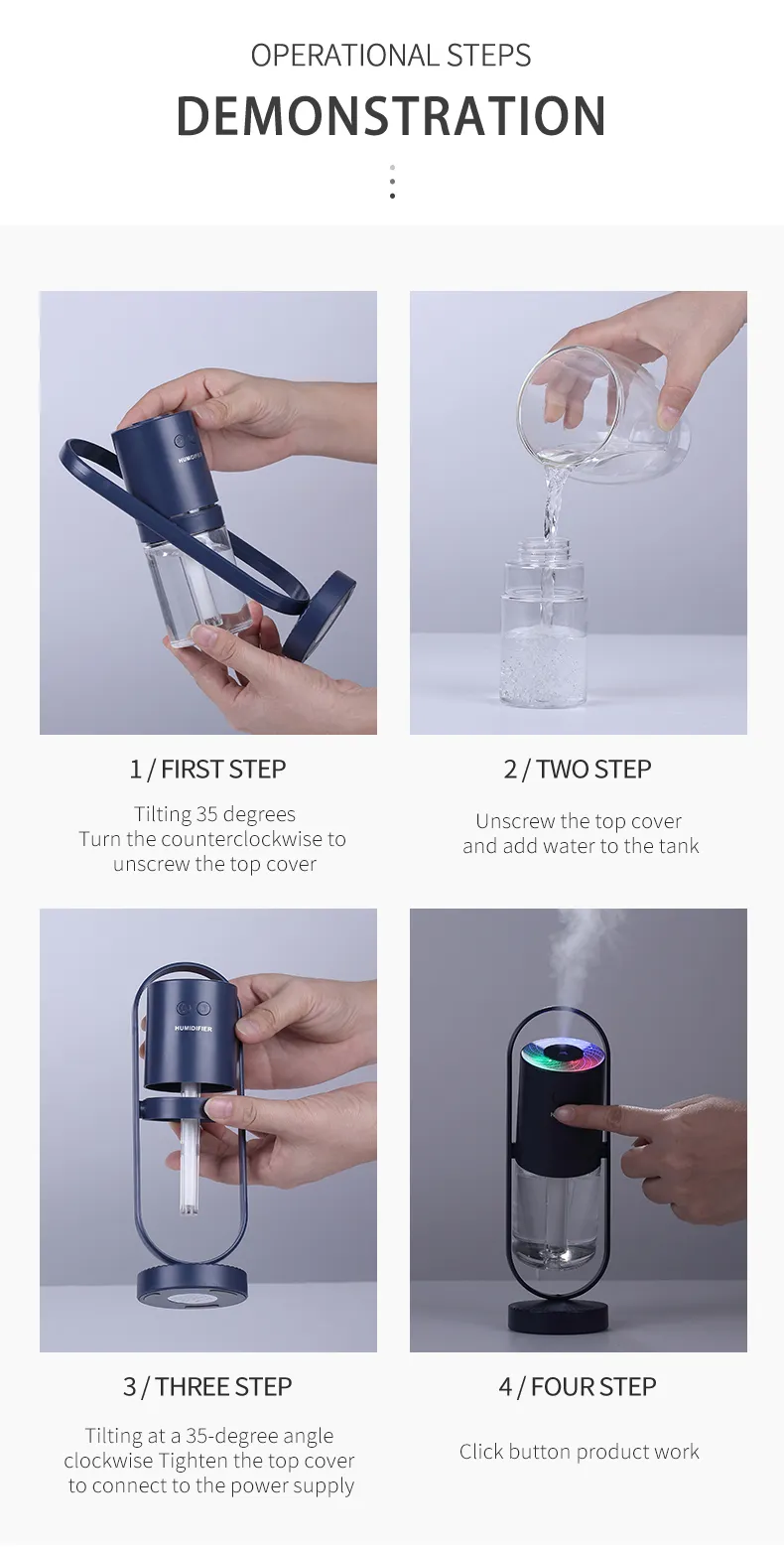 OPERATIONAL STEPS
DEMONSTRATION

HUMIDIFIER

1 / FIRST STEP
Tilting 35 degrees
Turn the counterclockwise to unscrew the top cover

2 / TWO STEP
Unscrew the top cover and add water to the tank

HUMIDIFIER

3 / THREE STEP
Tilting at a 35-degree angle clockwise Tighten the top cover to connect to the power supply

4 / FOUR STEP
Click button product work