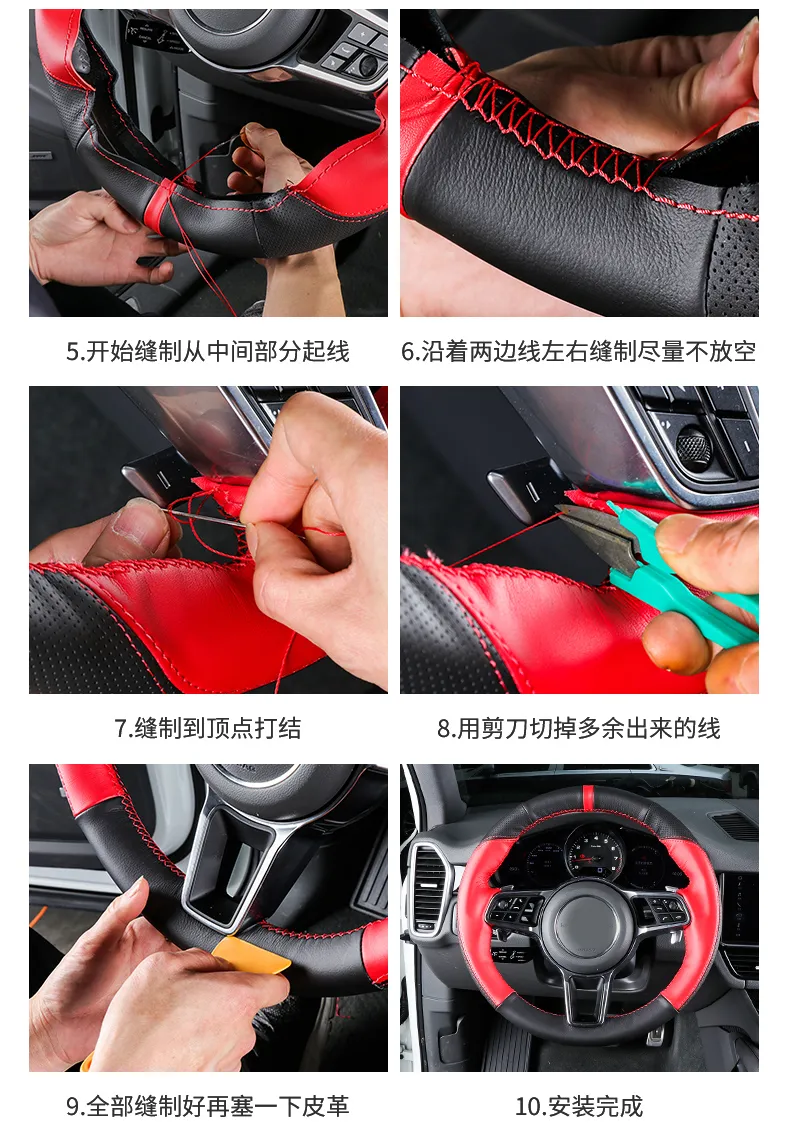 5.开始缝制从中间部分起线

6.沿着两边线左右缝制尽量不放空

7.缝制到顶点打结

8.用剪刀切掉多余出来的线

9.全部缝制好再塞一下皮革

10.安装完成