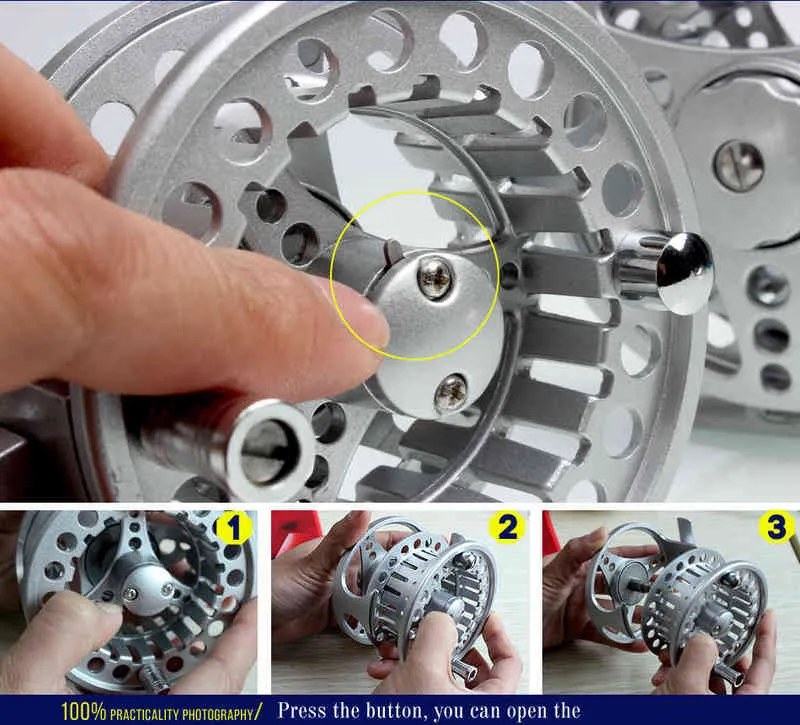 1

2

3

100% PRACTICALITY PHOTOGRAPHY/ Press the button, you can open the