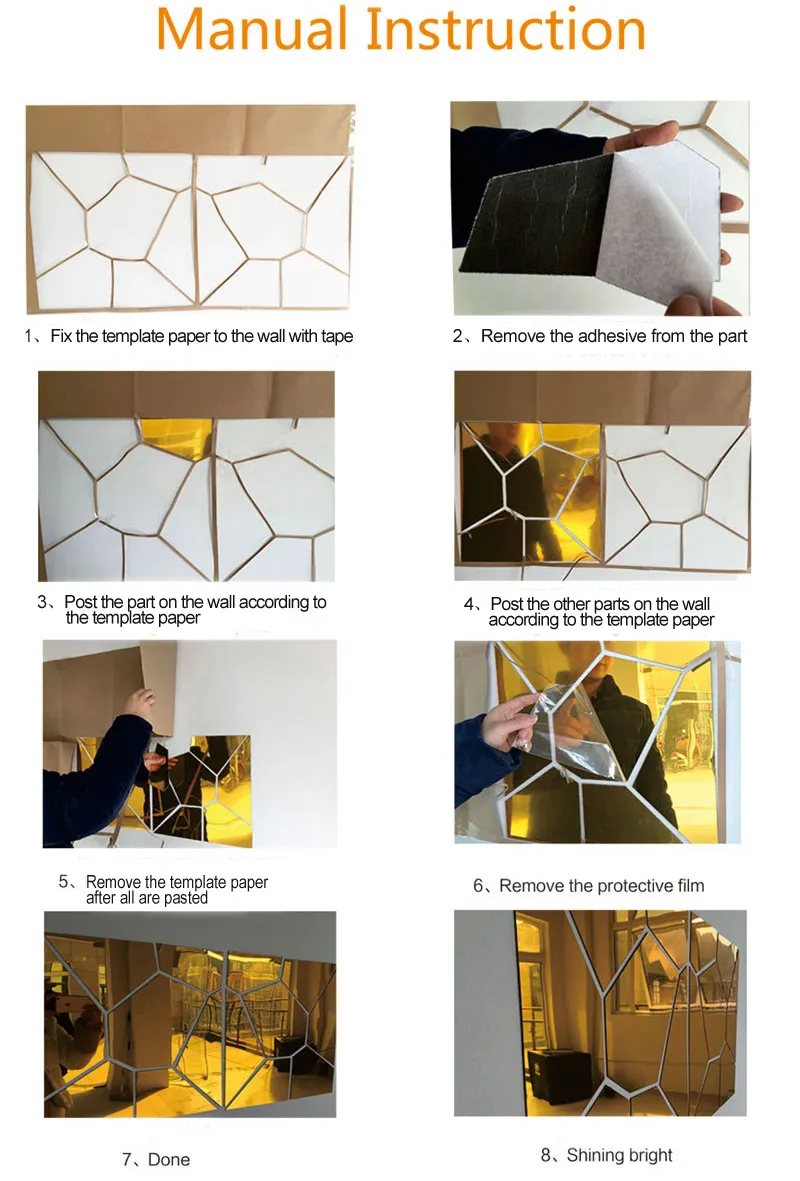 Manual Instruction

1、Fix the template paper to the wall with tape

2、Remove the adhesive from the part

3、Post the part on the wall according to the template paper

4、Post the other parts on the wall according to the template paper

5、Remove the template paper after all are pasted

6、Remove the protective film

7、Done

8、Shining bright