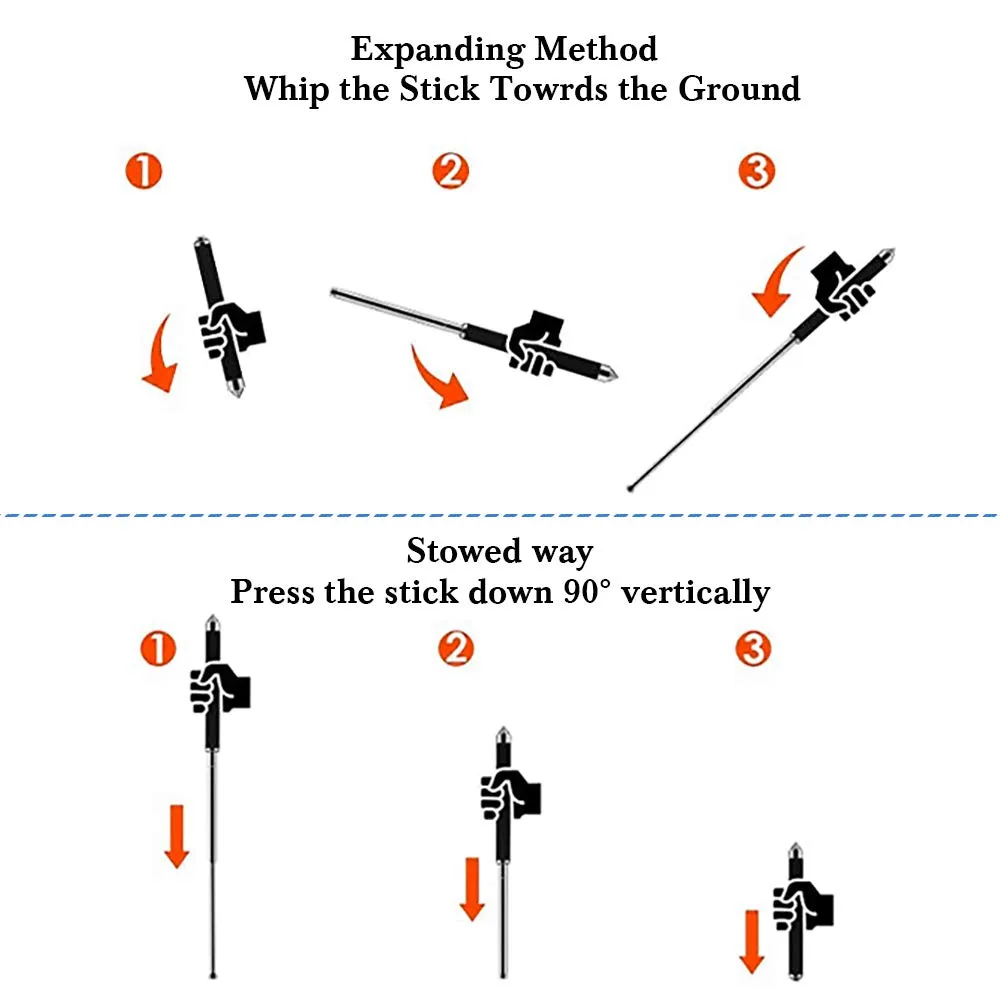 Expanding Method
Whip the Stick Towrds the Ground

1

2

3

Stowed way
Press the stick down 90° vertically

1

2

3