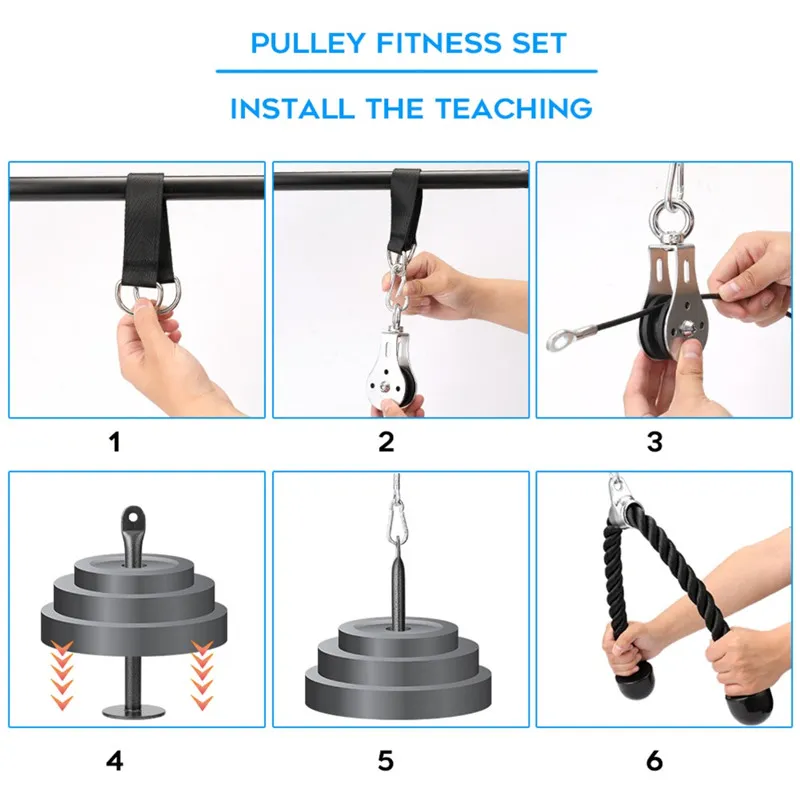 PULLEY FITNESS SET

INSTALL THE TEACHING

1

2

3

4

5

6