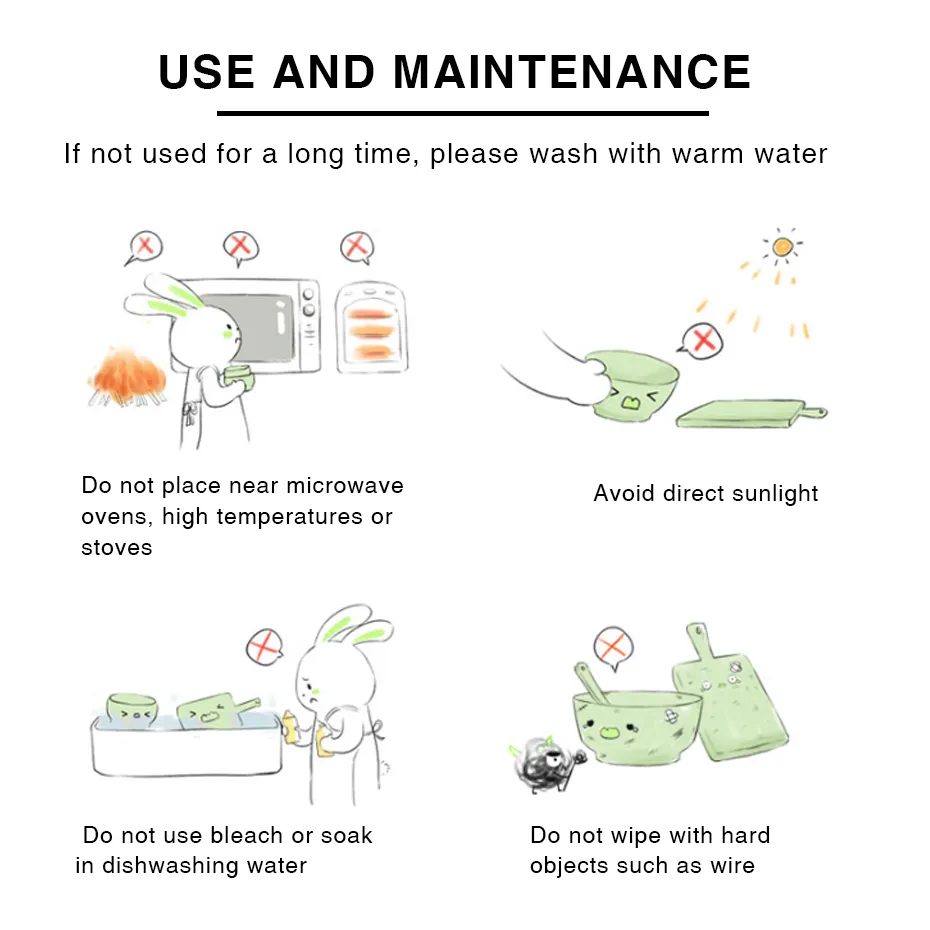 USE AND MAINTENANCE

If not used for a long time, please wash with warm water

Do not place near microwave ovens, high temperatures or stoves

Avoid direct sunlight

Do not use bleach or soak in dishwashing water

Do not wipe with hard objects such as wire