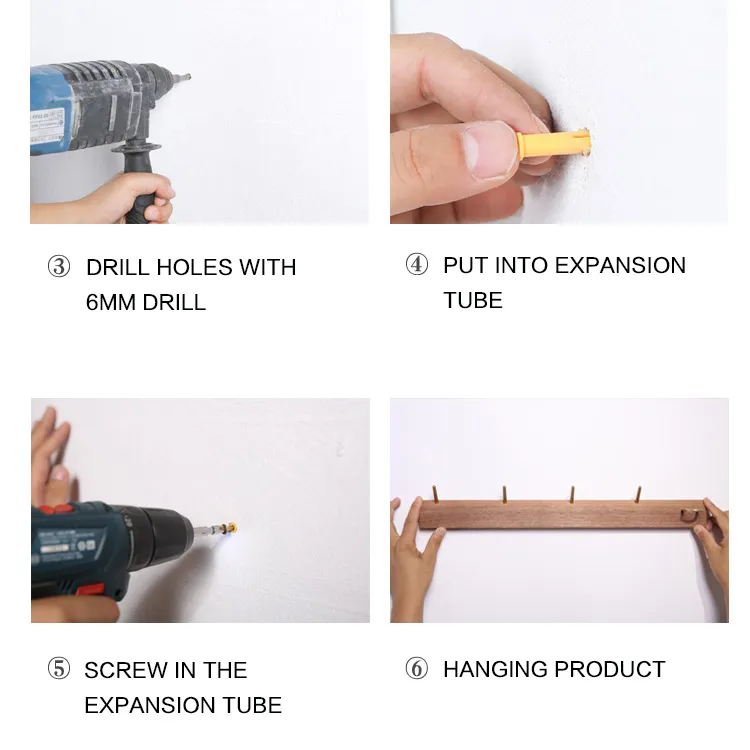 ③ DRILL HOLES WITH 6MM DRILL

④ PUT INTO EXPANSION TUBE

⑤ SCREW IN THE EXPANSION TUBE

⑥ HANGING PRODUCT