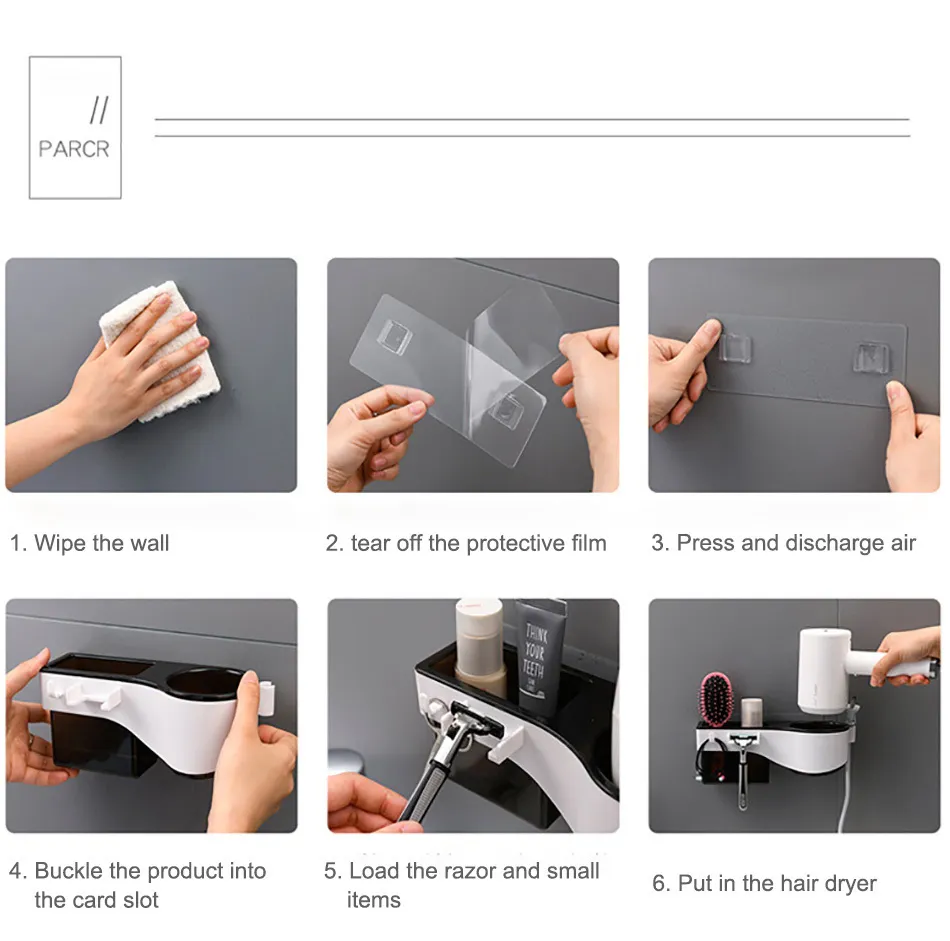 //
PARCR

1. Wipe the wall

2. tear off the protective film

3. Press and discharge air

THINK YOUR TEETH

4. Buckle the product into the card slot

5. Load the razor and small items

6. Put in the hair dryer